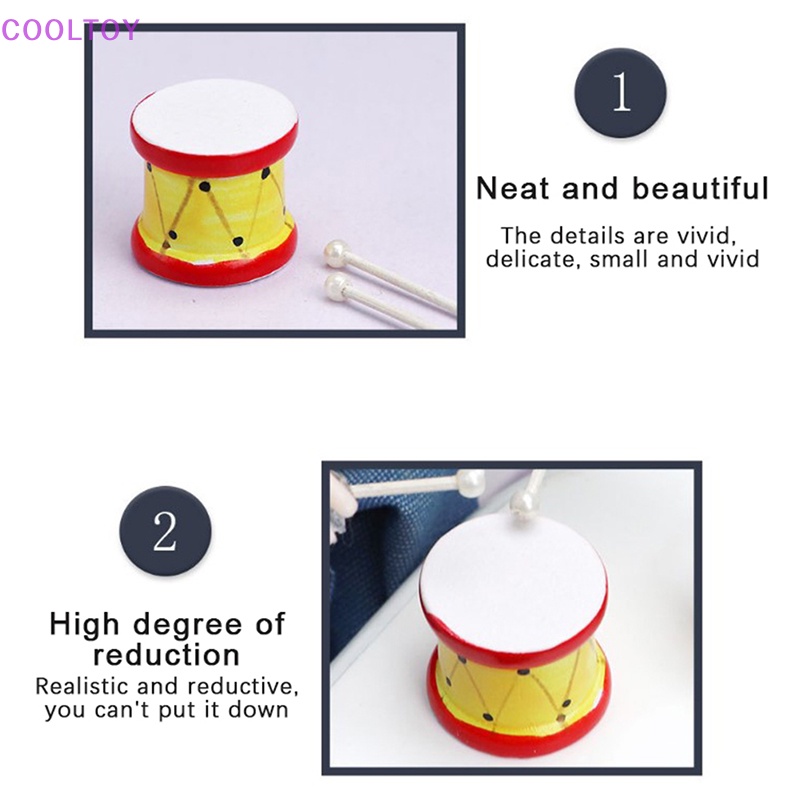 COOLTOY

1

Neat and beautiful

The details are vivid, delicate, small and vivid

2

High degree of reduction

Realistic and reductive, you can't put it down