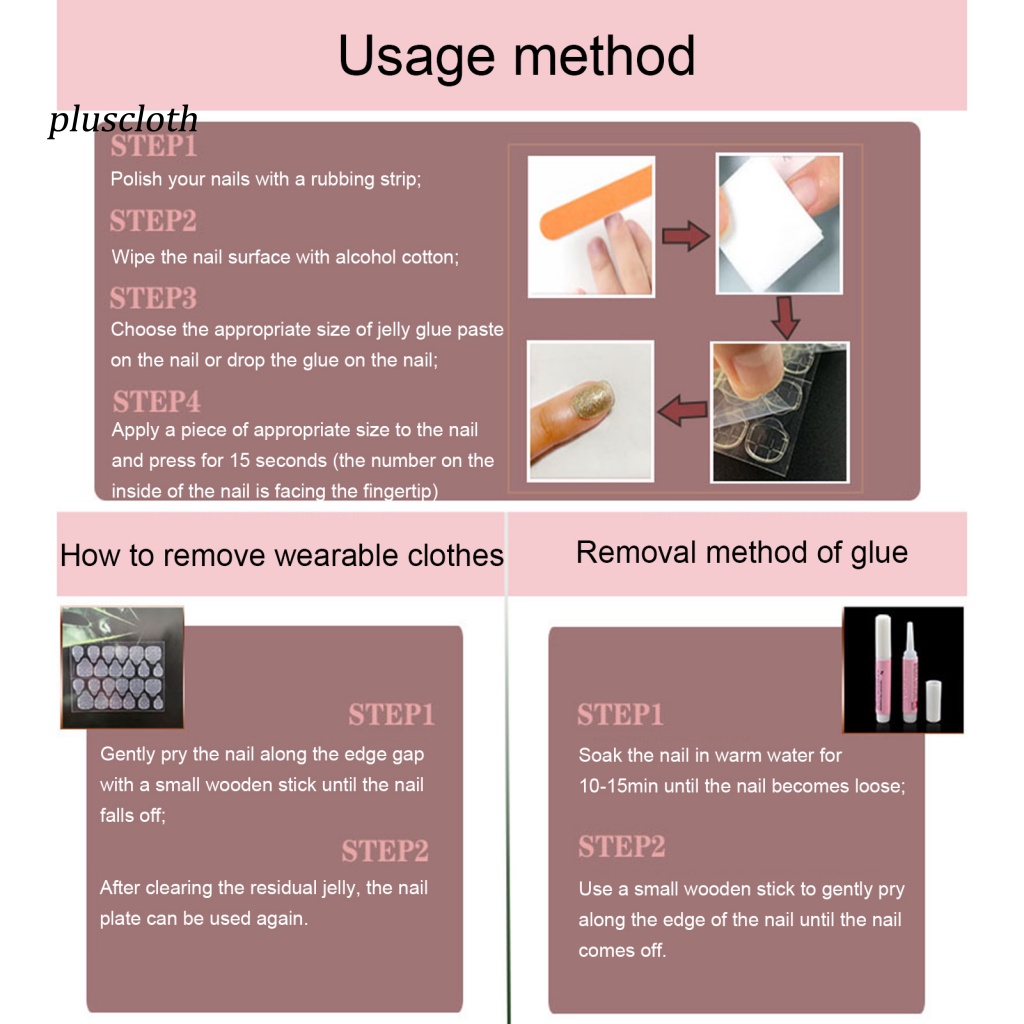 Usage method

pluscloth

STEP1
Polish your nails with a rubbing strip;

STEP2
Wipe the nail surface with alcohol cotton;

STEP3
Choose the appropriate size of jelly glue paste on the nail or drop the glue on the nail;

STEP4
Apply a piece of appropriate size to the nail and press for 15 seconds (the number on the inside of the nail is facing the fingertip)

How to remove wearable clothes

STEP1
Gently pry the nail along the edge gap with a small wooden stick until the nail falls off;

STEP2
After clearing the residual jelly, the nail plate can be used again.

Removal method of glue

STEP1
Soak the nail in warm water for 10-15min until the nail becomes loose;

STEP2
Use a small wooden stick to gently pry along the edge of the nail until the nail comes off.