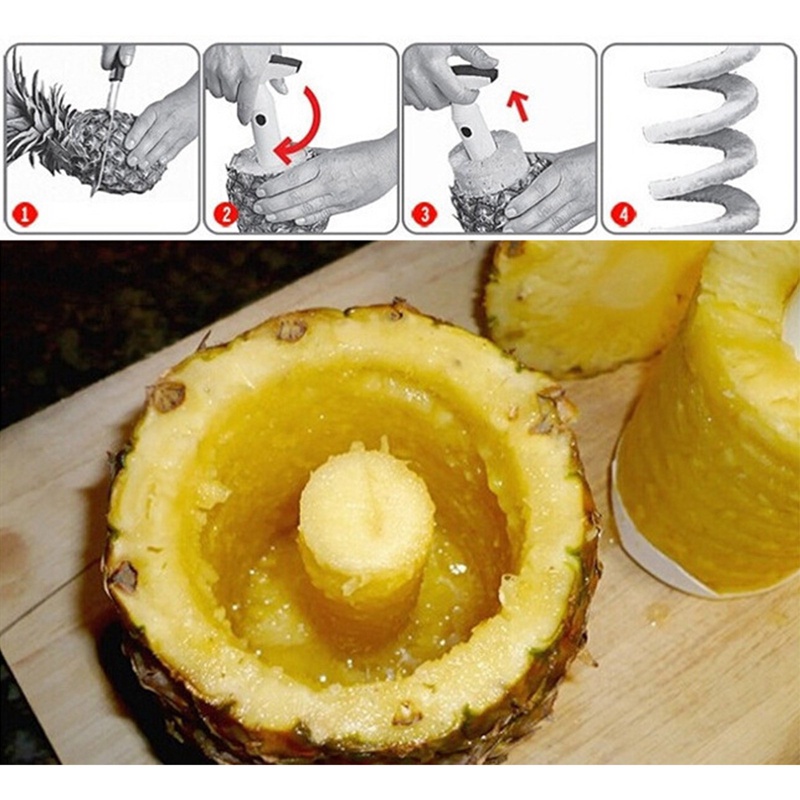 1
2
3
4