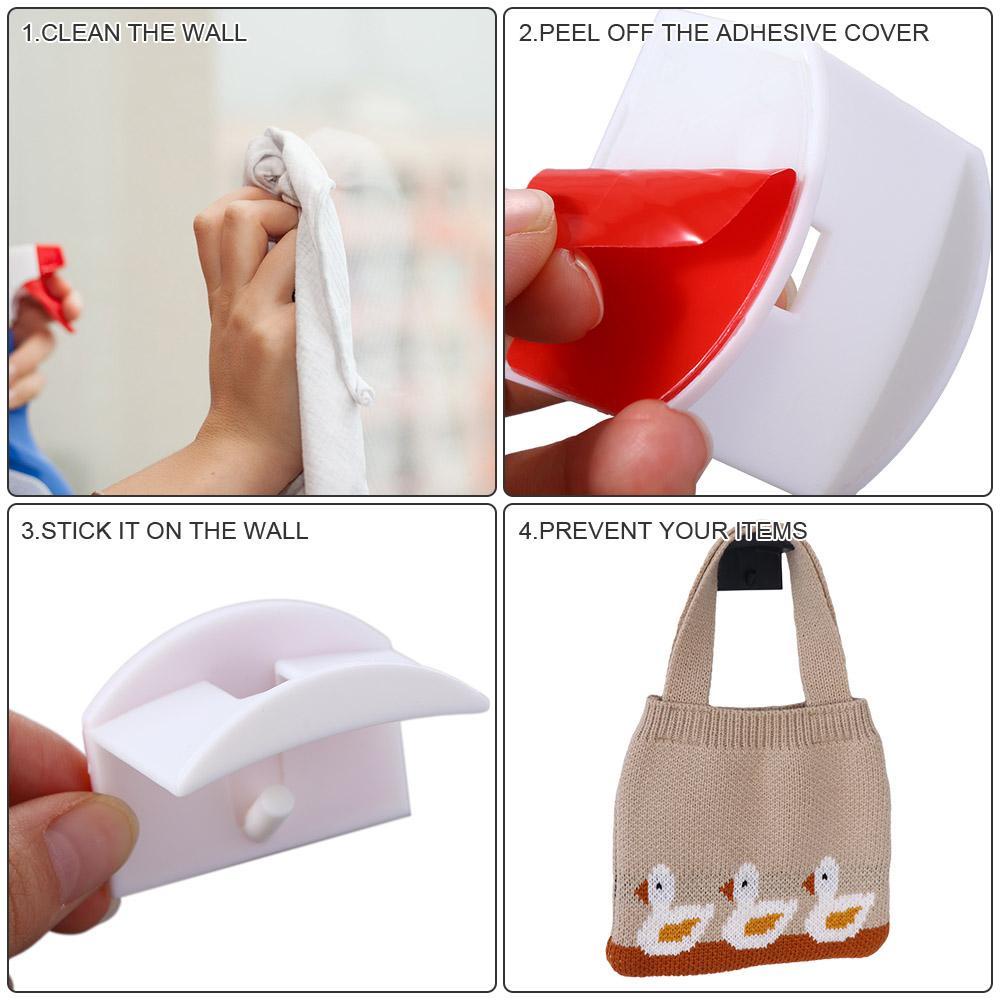 1.CLEAN THE WALL

2.PEEL OFF THE ADHESIVE COVER

3.STICK IT ON THE WALL

4.PREVENT YOUR ITEMS