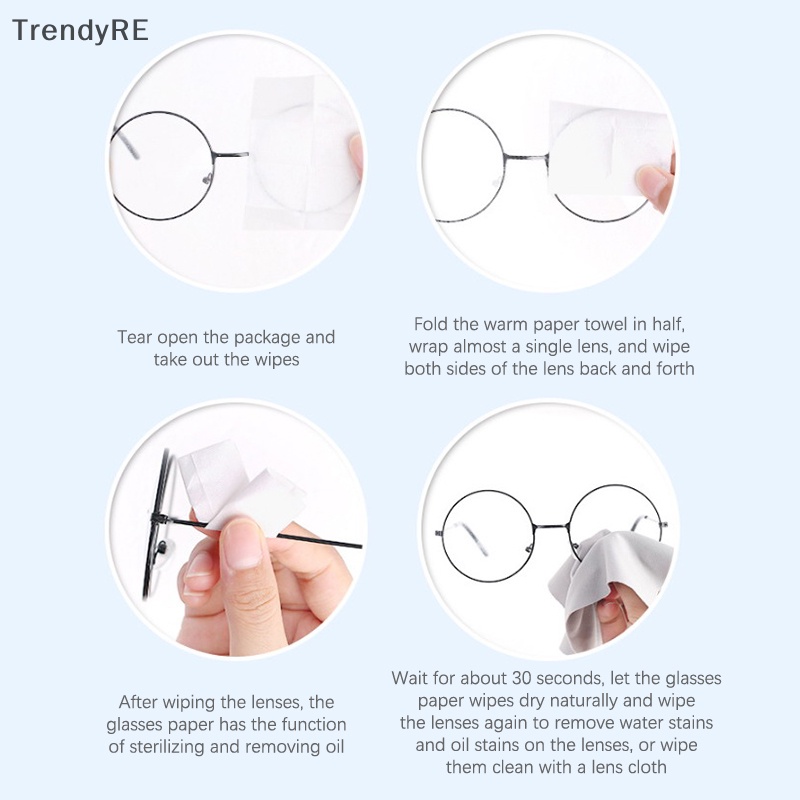 TrendyRE

Tear open the package and take out the wipes

Fold the warm paper towel in half, wrap almost a single lens, and wipe both sides of the lens back and forth

After wiping the lenses, the glasses paper has the function of sterilizing and removing oil

Wait for about 30 seconds, let the glasses paper wipes dry naturally and wipe the lenses again to remove water stains and oil stains on the lenses, or wipe them clean with a lens cloth