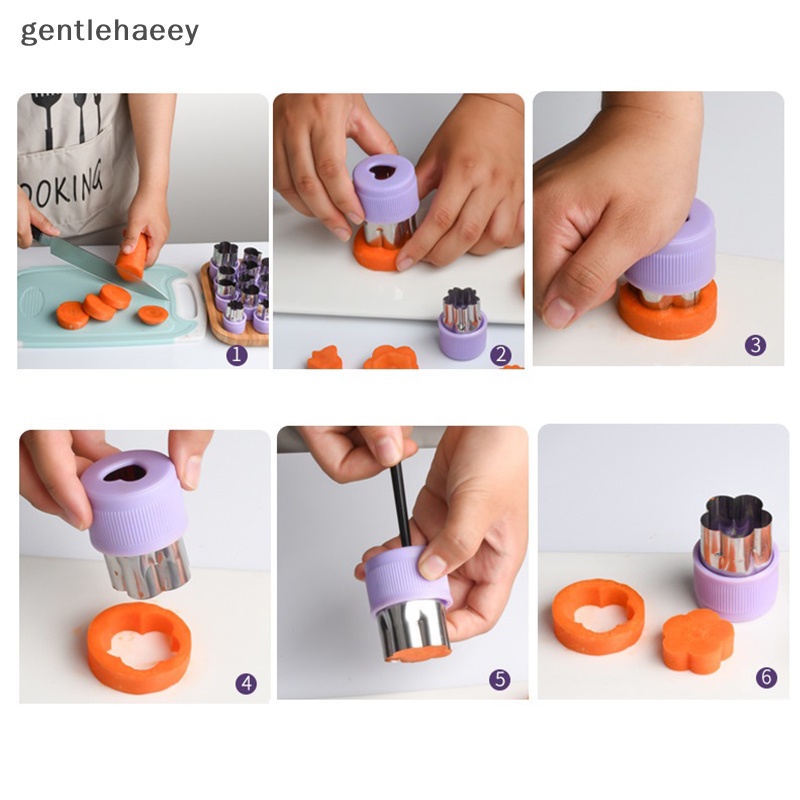 gentlehaeey

OOKING

1

2

3

4

5

6