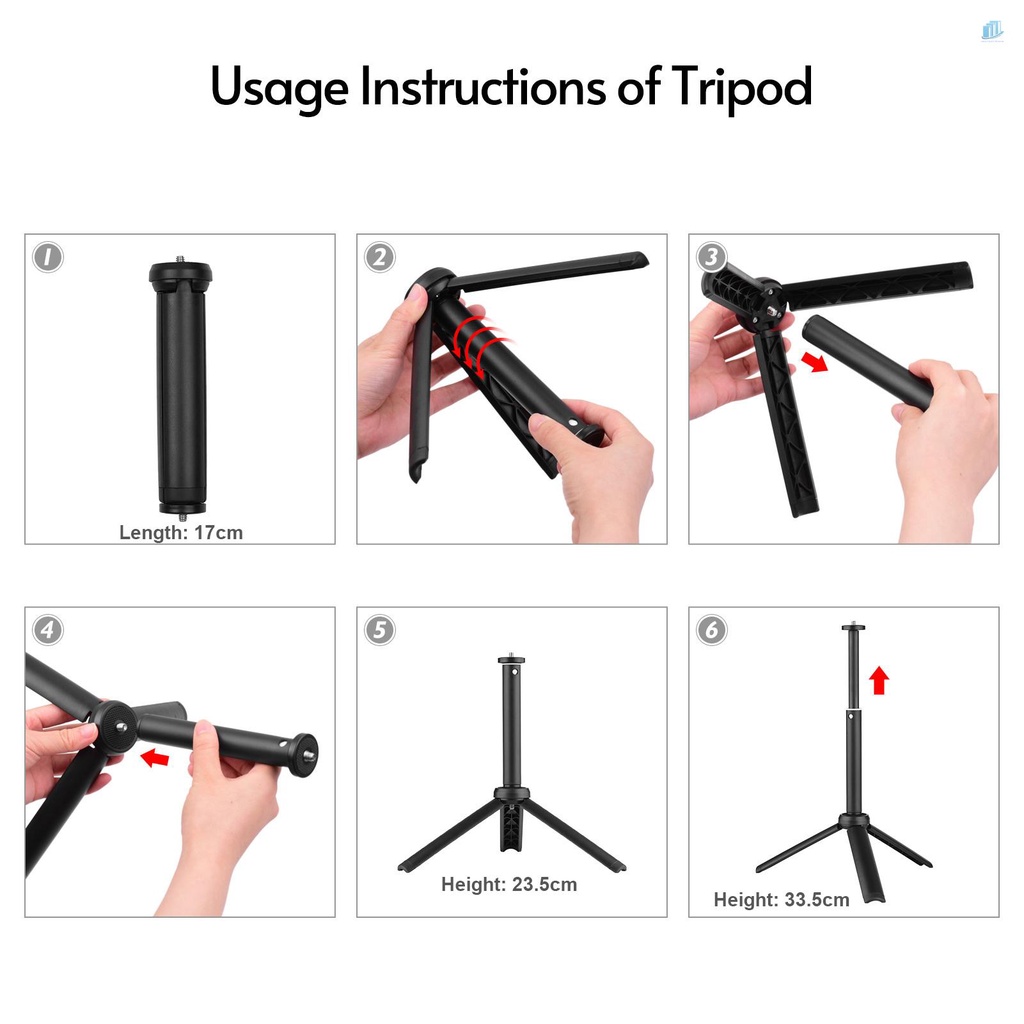 Usage Instructions of Tripod

1

Length: 17cm

2

3

4

5

Height: 23.5cm

6

Height: 33.5cm