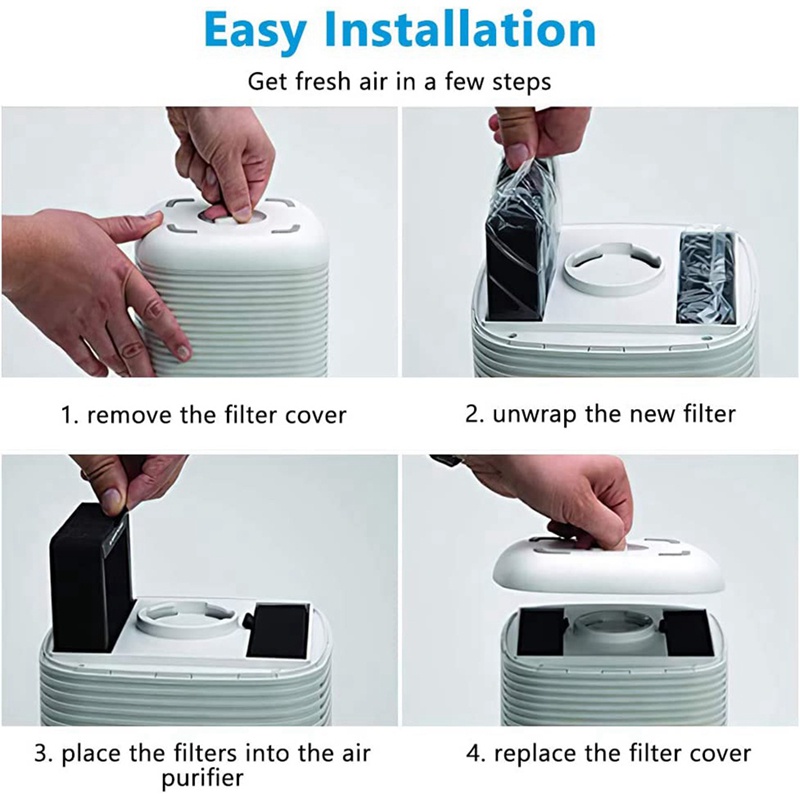 Easy Installation

Get fresh air in a few steps

1. remove the filter cover

2. unwrap the new filter

3. place the filters into the air purifier

4. replace the filter cover