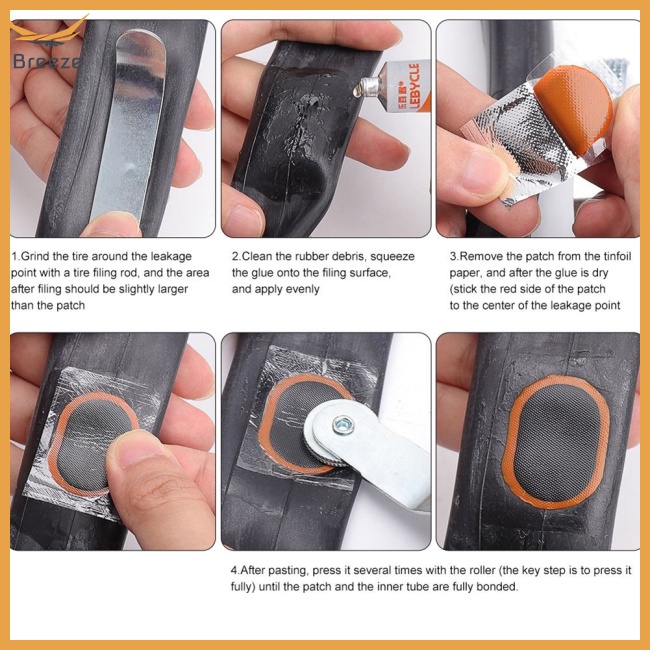 Breeze

LEBYCLE

1.Grind the tire around the leakage point with a tire filing rod, and the area after filing should be slightly larger than the patch

2.Clean the rubber debris, squeeze the glue onto the filing surface, and apply evenly

3.Remove the patch from the tinfoil paper, and after the glue is dry (stick the red side of the patch to the center of the leakage point

4.After pasting, press it several times with the roller (the key step is to press it fully) until the patch and the inner tube are fully bonded.