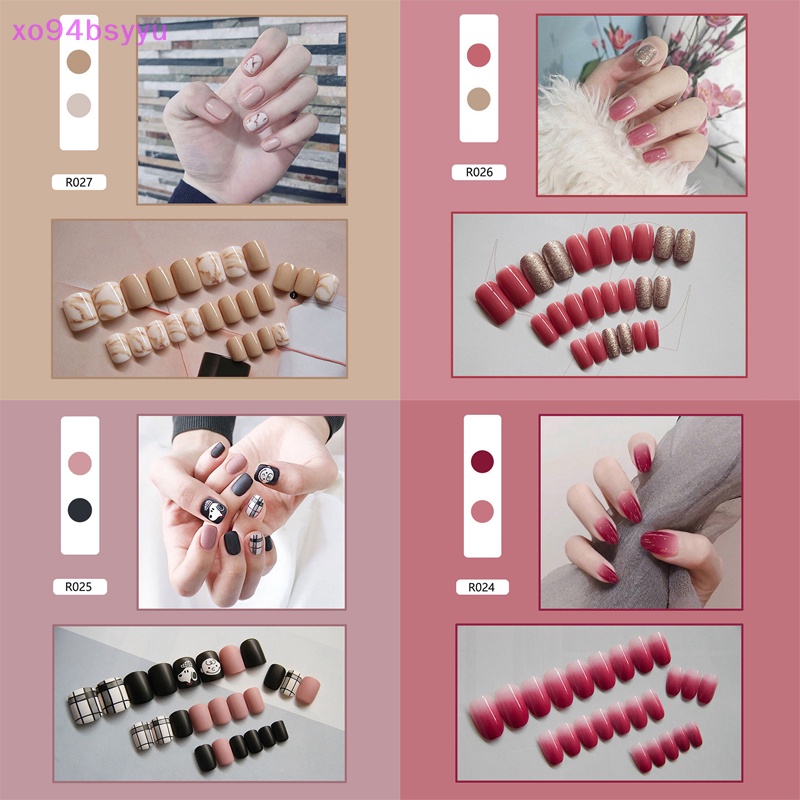 xo94bsyyu

R027

R026

R025

R024