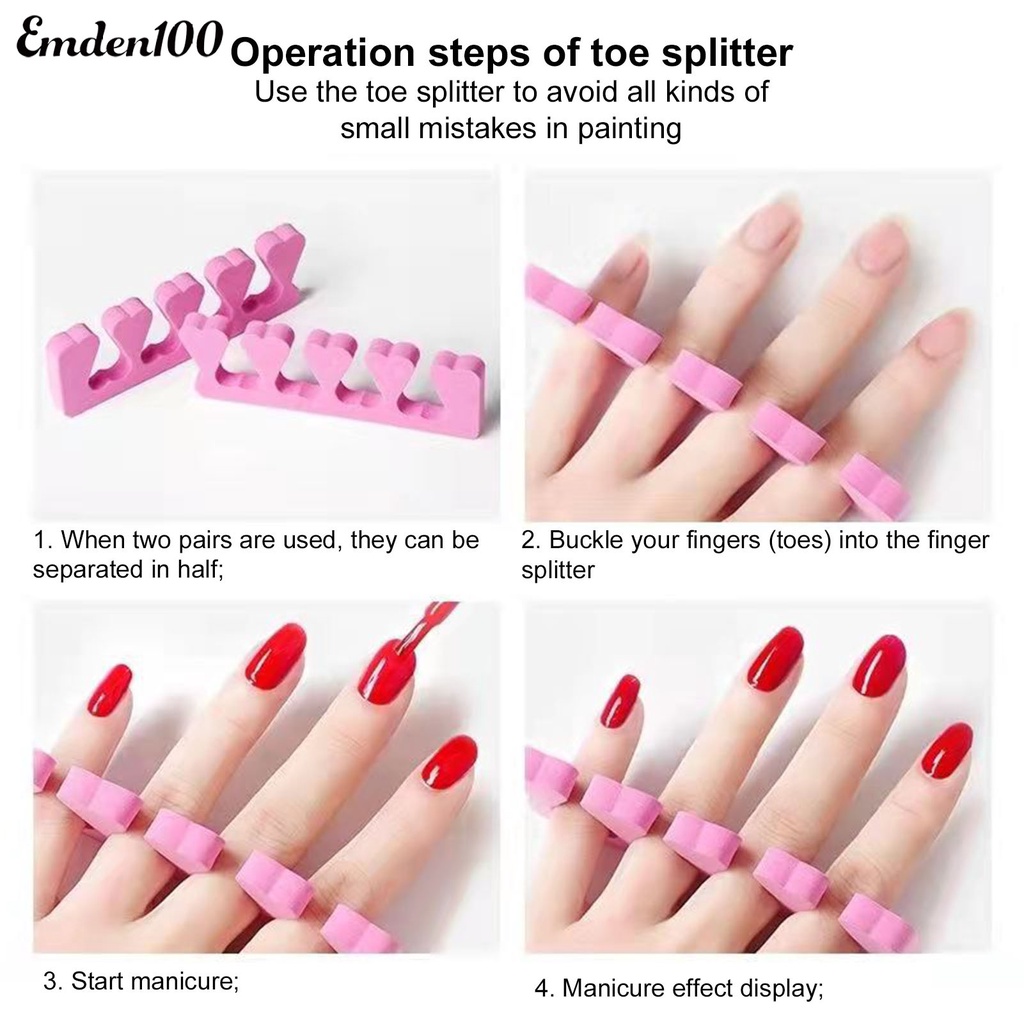 Emden100 Operation steps of toe splitter

Use the toe splitter to avoid all kinds of small mistakes in painting

1. When two pairs are used, they can be separated in half;

2. Buckle your fingers (toes) into the finger splitter

3. Start manicure;

4. Manicure effect display;