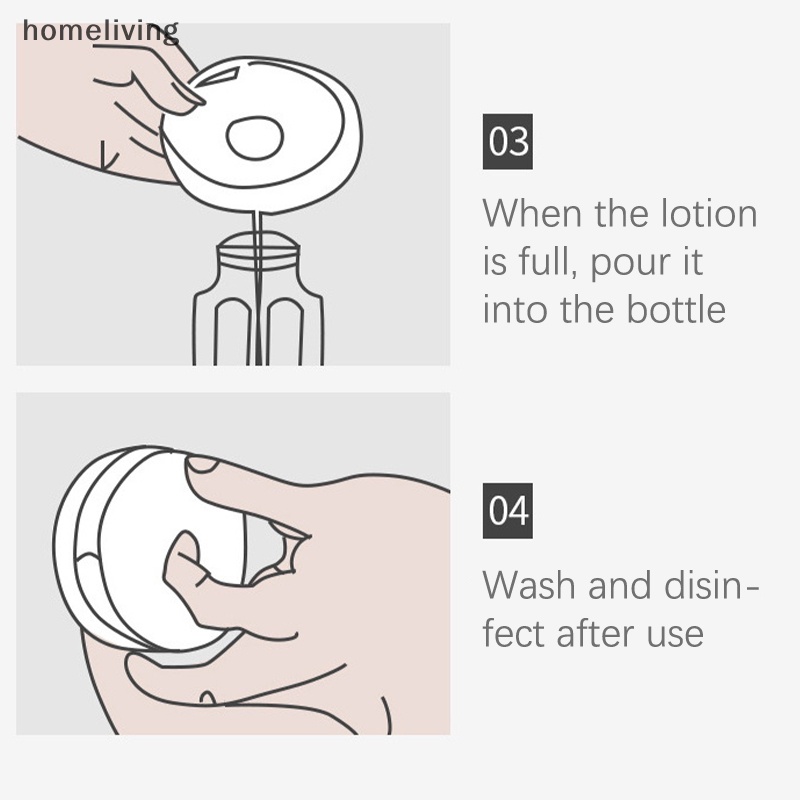 homeliving

03

When the lotion is full, pour it into the bottle

04

Wash and disinfect after use