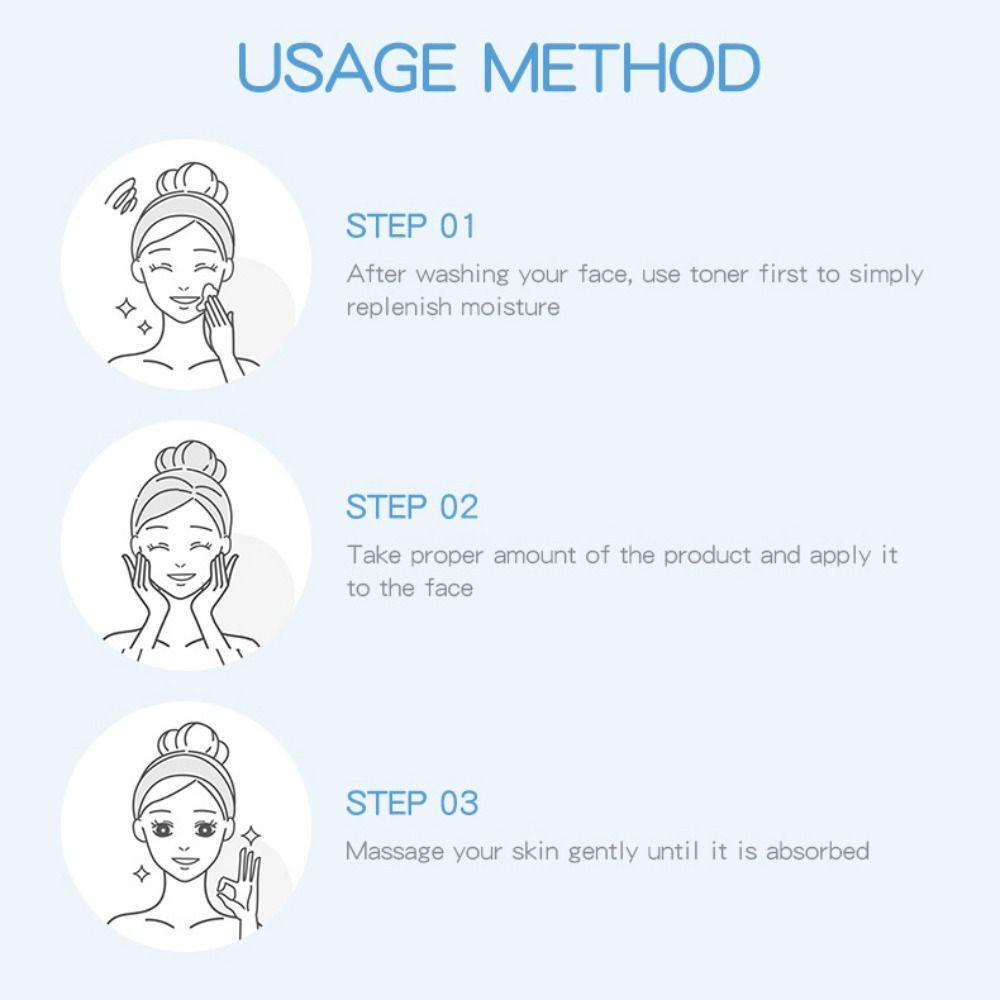 USAGE METHOD

STEP 01
After washing your face, use toner first to simply replenish moisture

STEP 02
Take proper amount of the product and apply it to the face

STEP 03
Massage your skin gently until it is absorbed