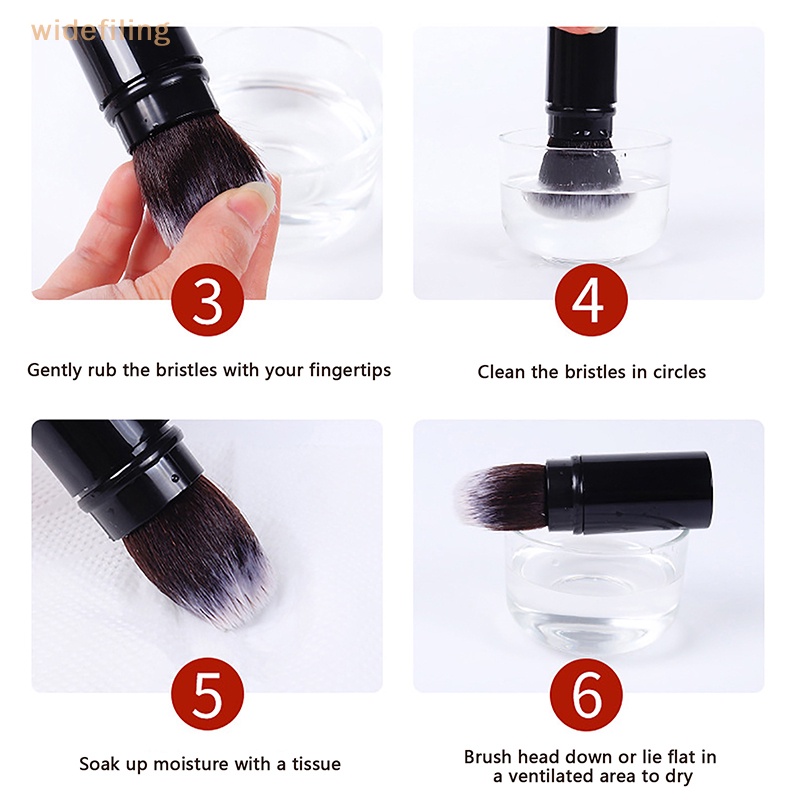 widefiling

3

Gently rub the bristles with your fingertips

4

Clean the bristles in circles

5

Soak up moisture with a tissue

6

Brush head down or lie flat in a ventilated area to dry