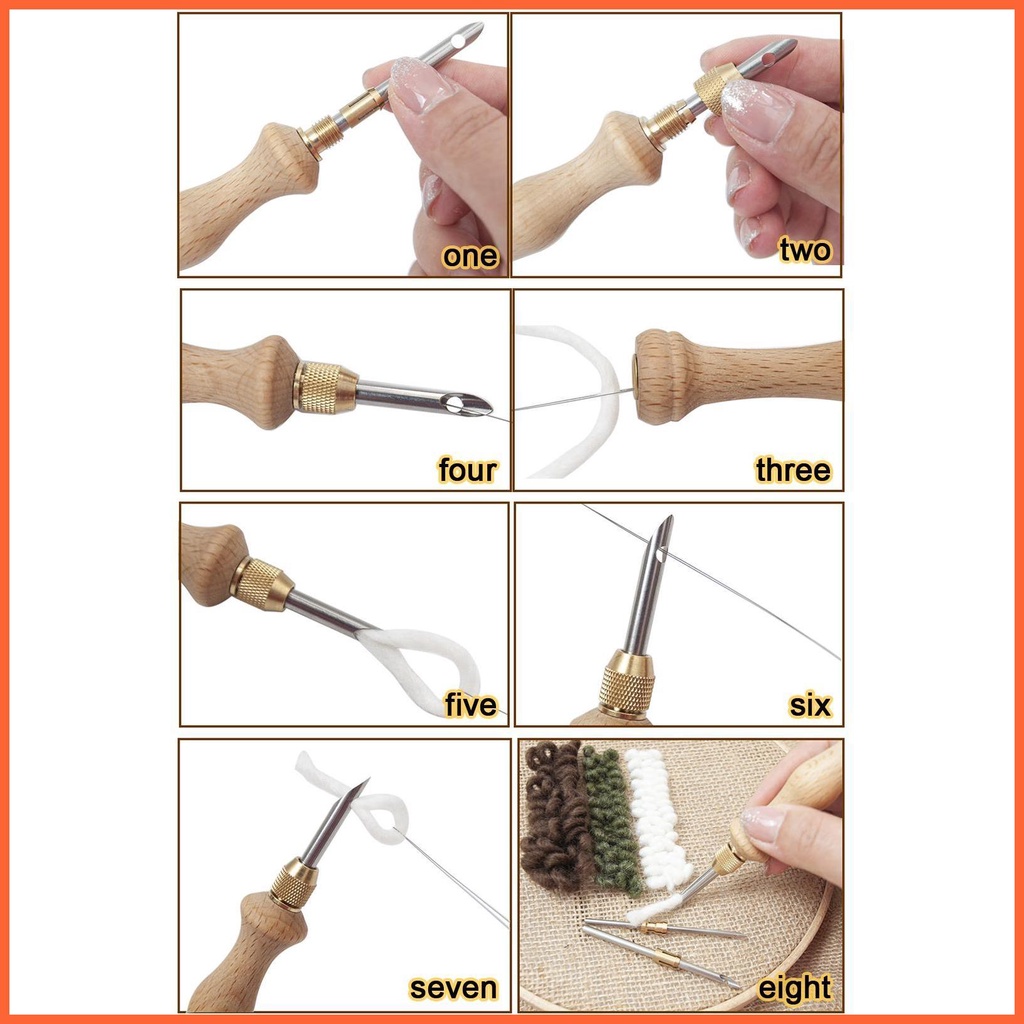 one

two

four

three

five

six

seven

eight