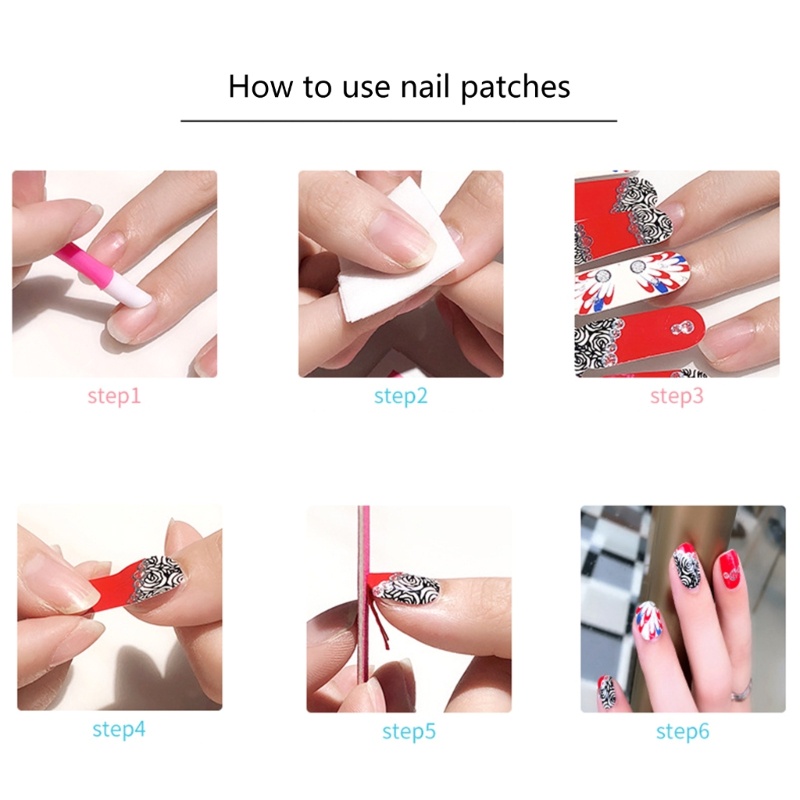 How to use nail patches

step1

step2

step3

step4

step5

step6