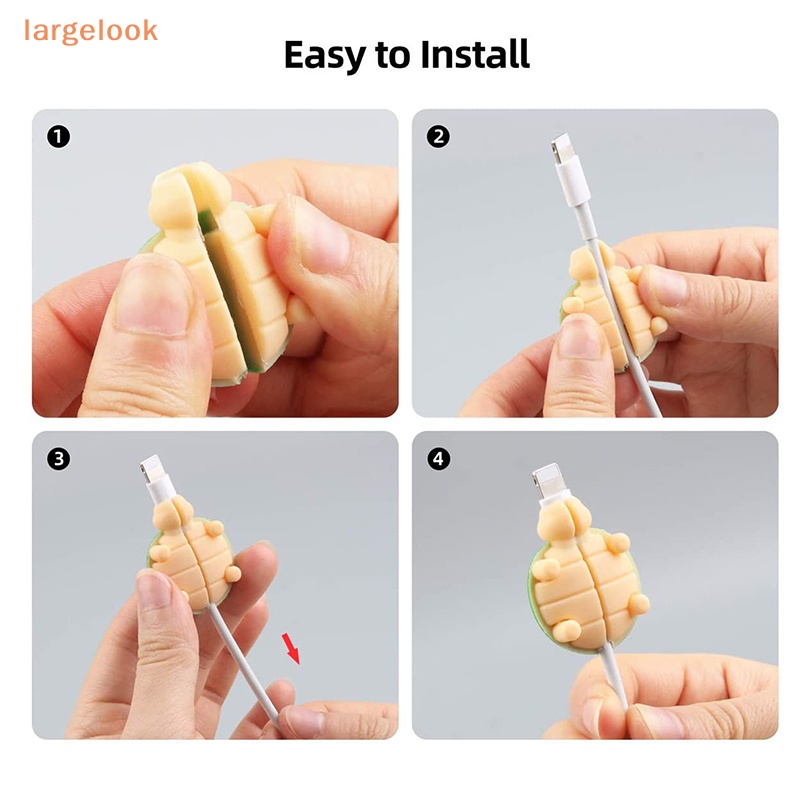 largelook

Easy to Install

1

2

3

4