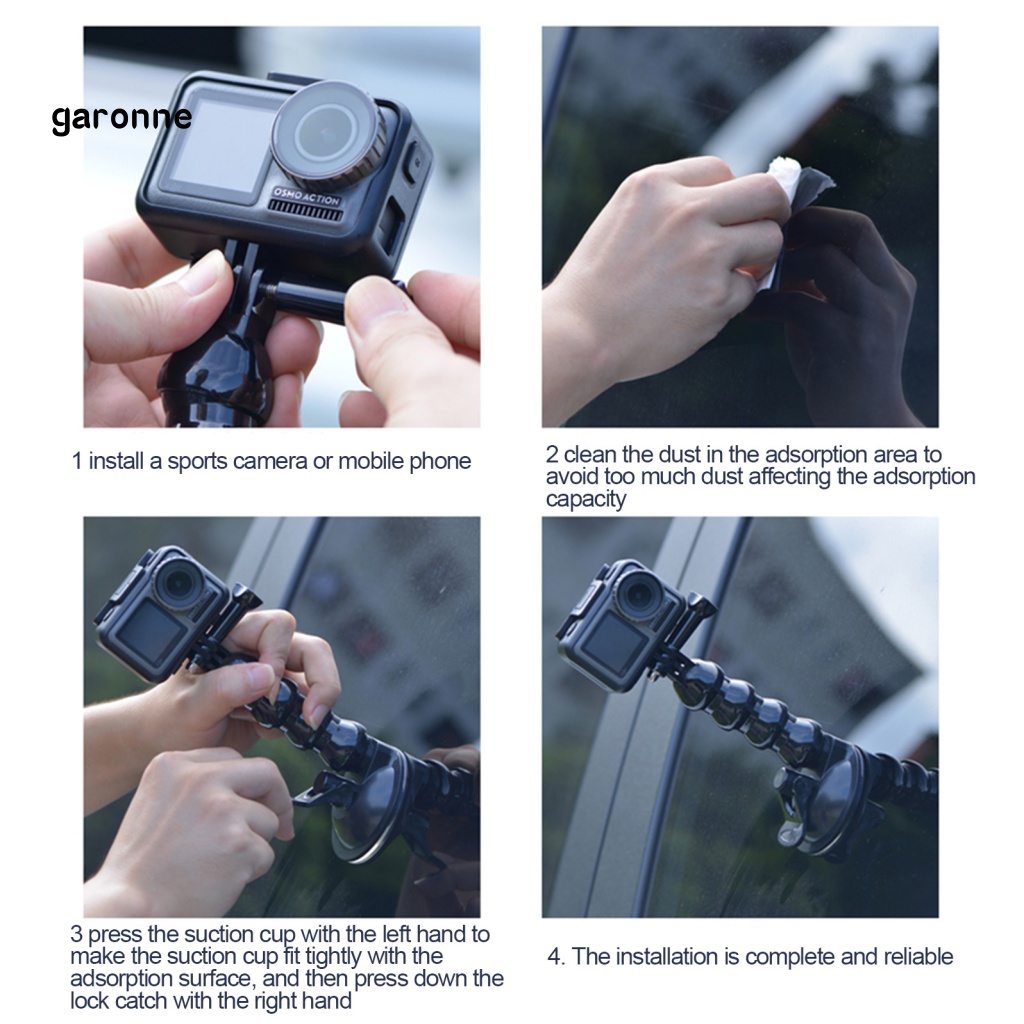 garonne

OSMO ACTION

1 install a sports camera or mobile phone

2 clean the dust in the adsorption area to avoid too much dust affecting the adsorption capacity

3 press the suction cup with the left hand to make the suction cup fit tightly with the adsorption surface, and then press down the lock catch with the right hand

4. The installation is complete and reliable