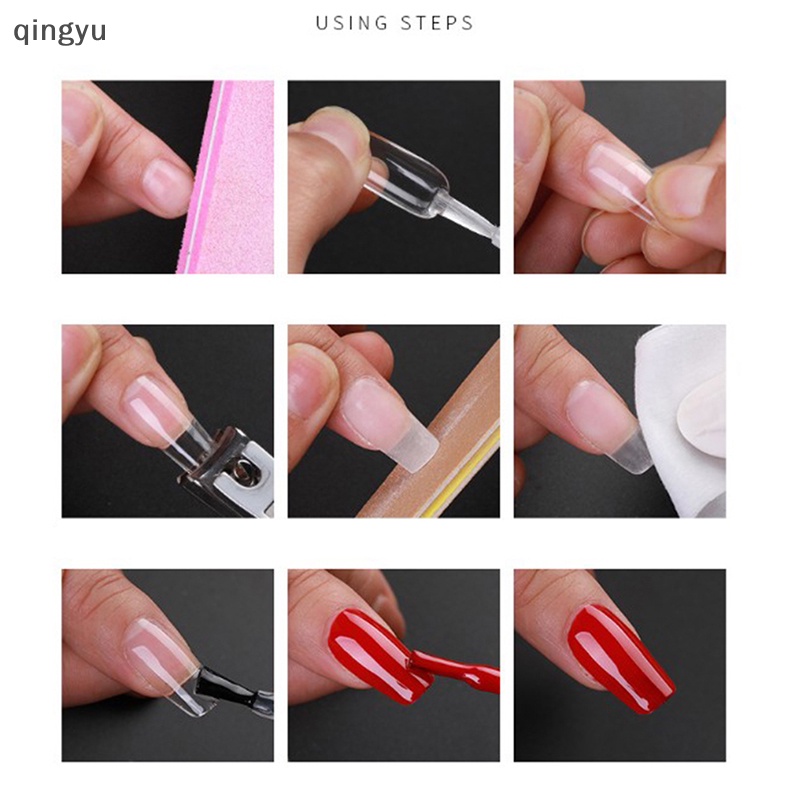 qingyu

USING STEPS