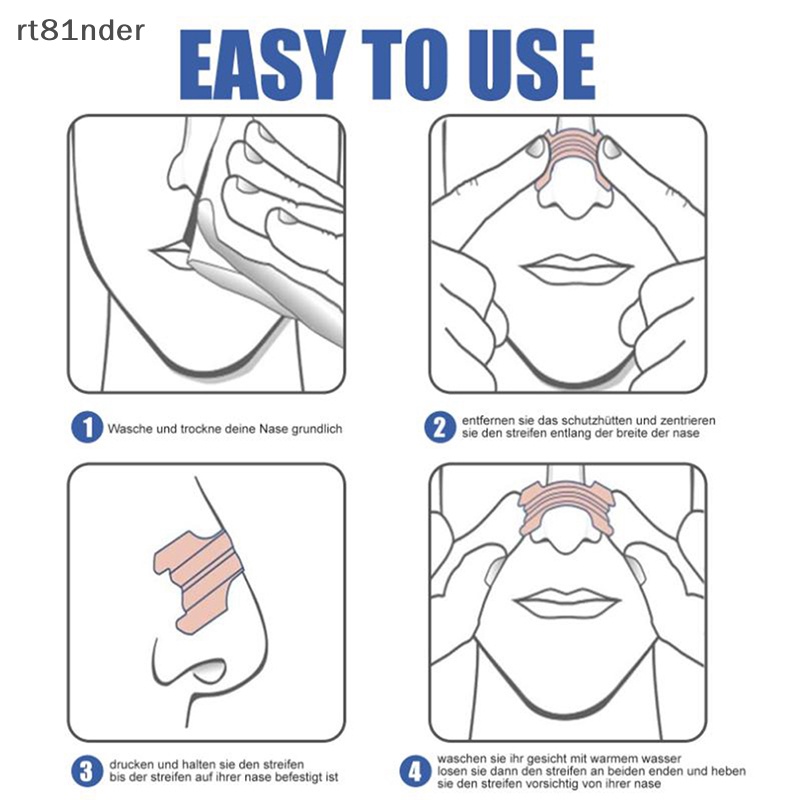 rt81nder

EASY TO USE

1 Wasche und trockne deine Nase grundlich

2 entfernen sie das schutzhütten und zentrieren sie den streifen entlang der breite der nase

3 drucken und halten sie den streifen bis der streifen auf ihrer nase befestigt ist

4 waschen sie ihr gesicht mit warmem wasser losen sie dann den streifen an beiden enden und heben sie den streifen vorsichtig von ihrer nase