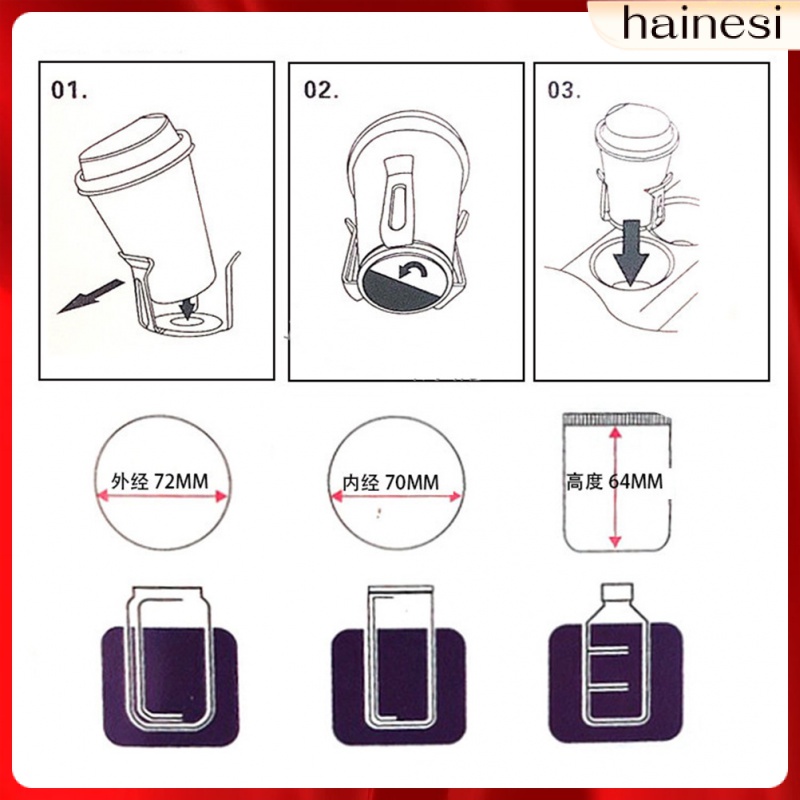 hainesi

01.

02.

03.

外经 72MM

内经 70MM

高度 64MM