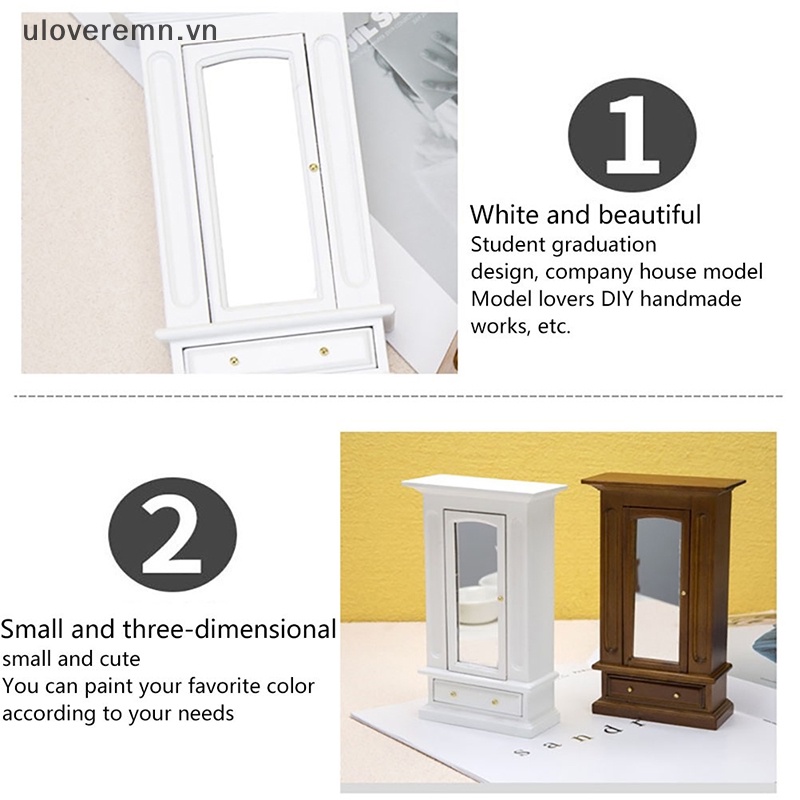 uloveremn.vn

1

White and beautiful
Student graduation design, company house model
Model lovers DIY handmade works, etc.

2

Small and three-dimensional
small and cute
You can paint your favorite color according to your needs

sandr