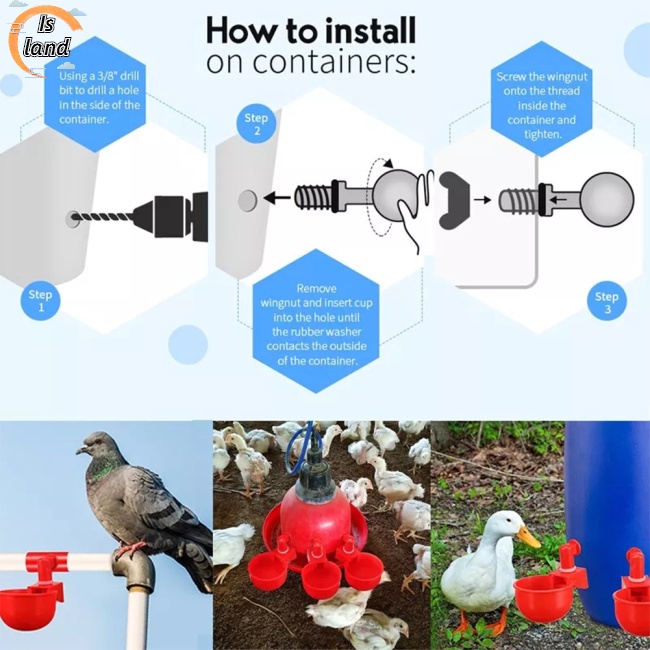 Is land

How to install on containers:

Using a 3/8" drill bit to drill a hole in the side of the container.

Step 1

Step 2

Remove wingnut and insert cup into the hole until the rubber washer contacts the outside of the container.

Screw the wingnut onto the thread inside the container and tighten.

Step 3