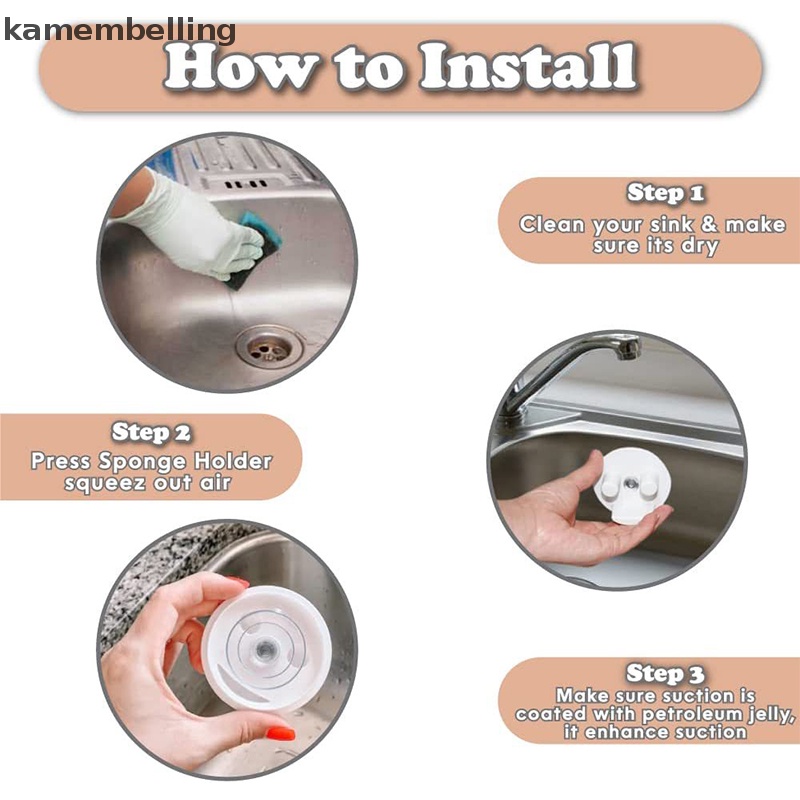 kamembelling

How to Install

Step 1
Clean your sink & make sure its dry

Step 2
Press Sponge Holder squeez out air

Step 3
Make sure suction is coated with petroleum jelly, it enhance suction