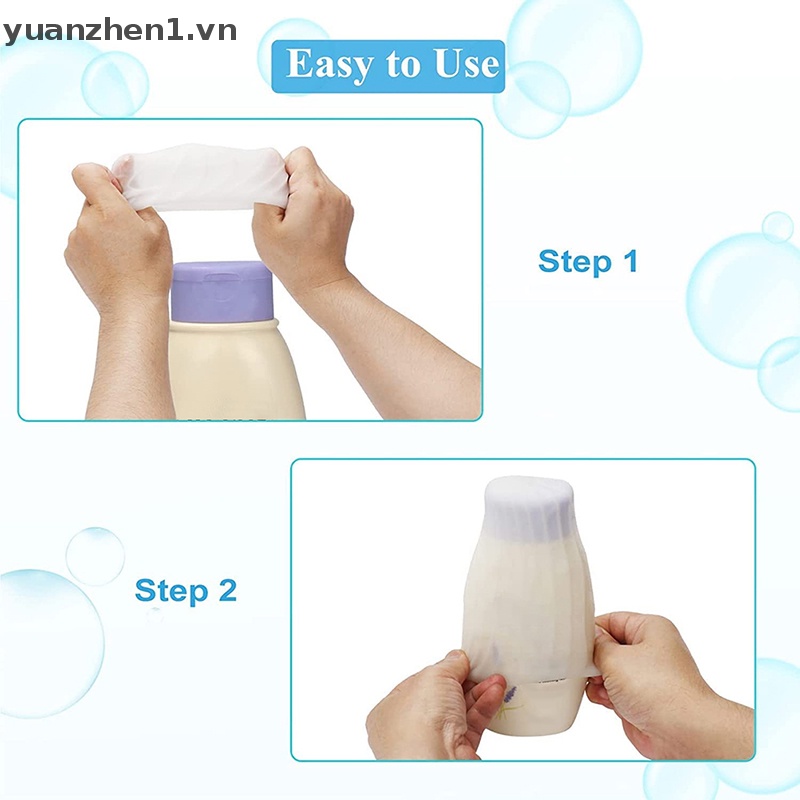 yuanzhen1.vn

Easy to Use

Step 1

Step 2