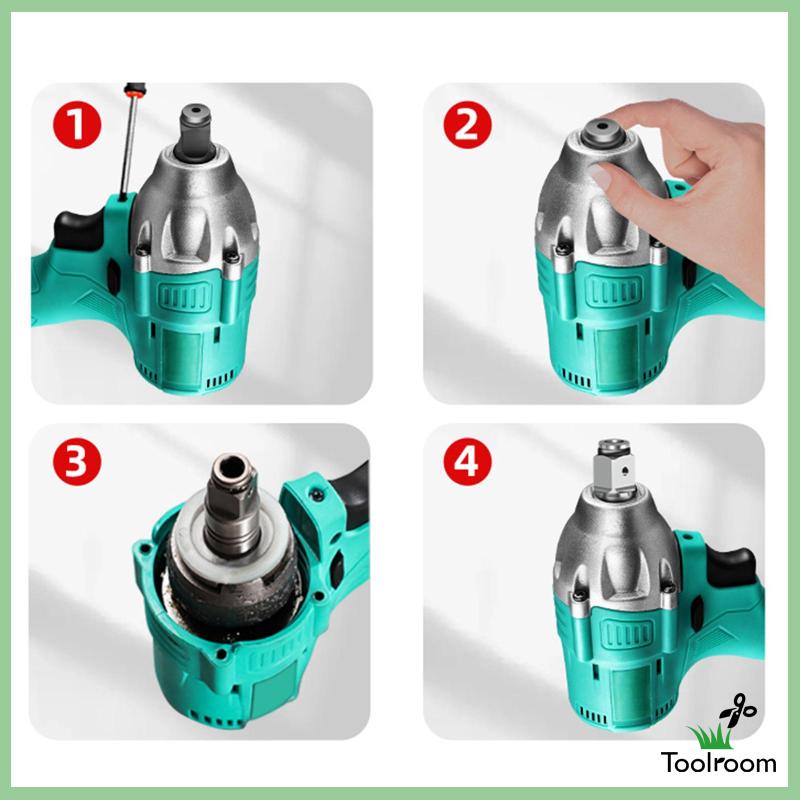 1

2

3

4

Toolroom