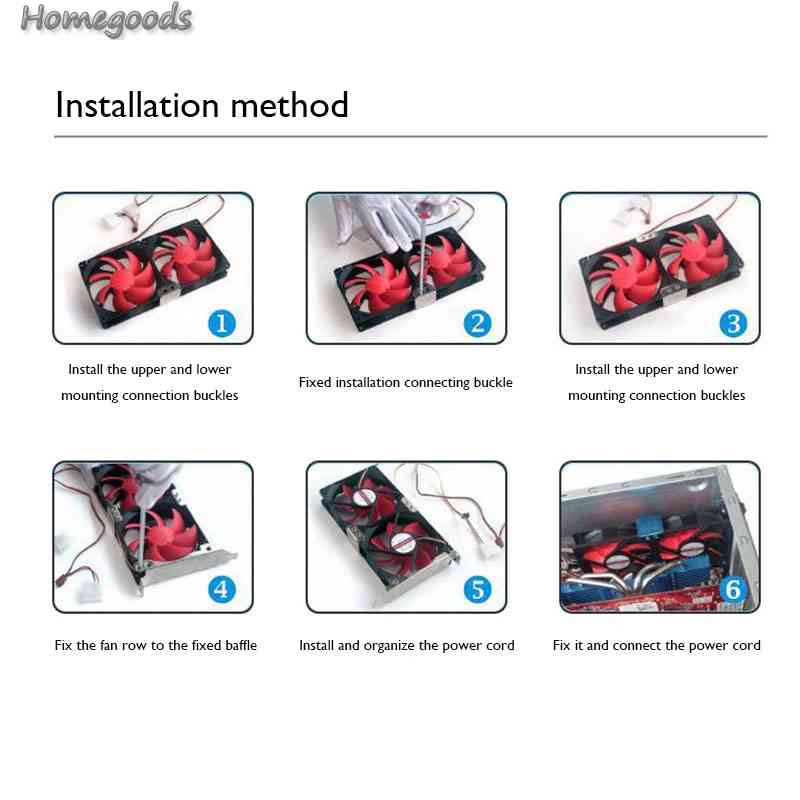 Homegoods

Installation method

1

Install the upper and lower mounting connection buckles

2

Fixed installation connecting buckle

3

Install the upper and lower mounting connection buckles

4

Fix the fan row to the fixed baffle

5

Install and organize the power cord

6

Fix it and connect the power cord