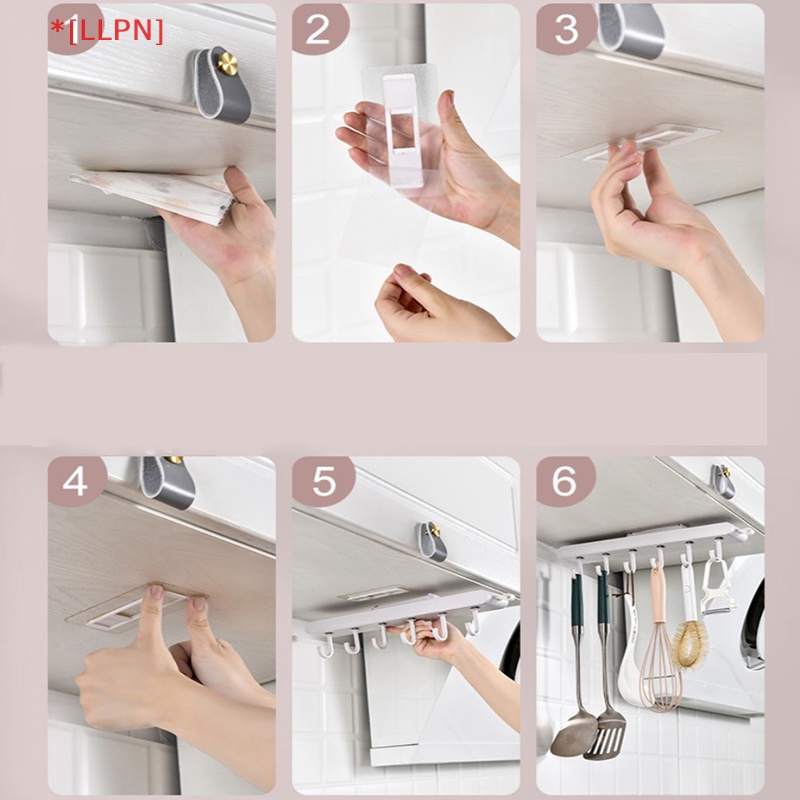 *[LLPN]

1

2

3

4

5

6