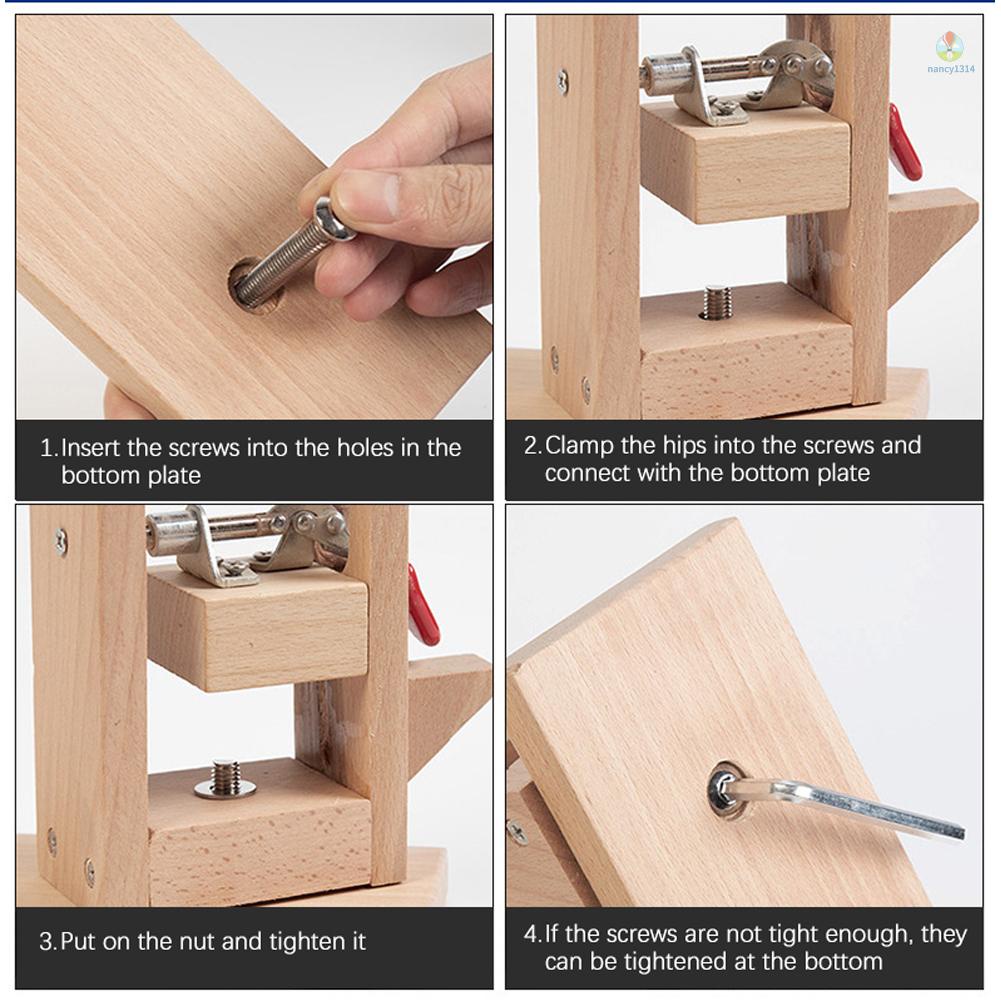 nancy1314

1.Insert the screws into the holes in the bottom plate

2.Clamp the hips into the screws and connect with the bottom plate

3.Put on the nut and tighten it

4.If the screws are not tight enough, they can be tightened at the bottom