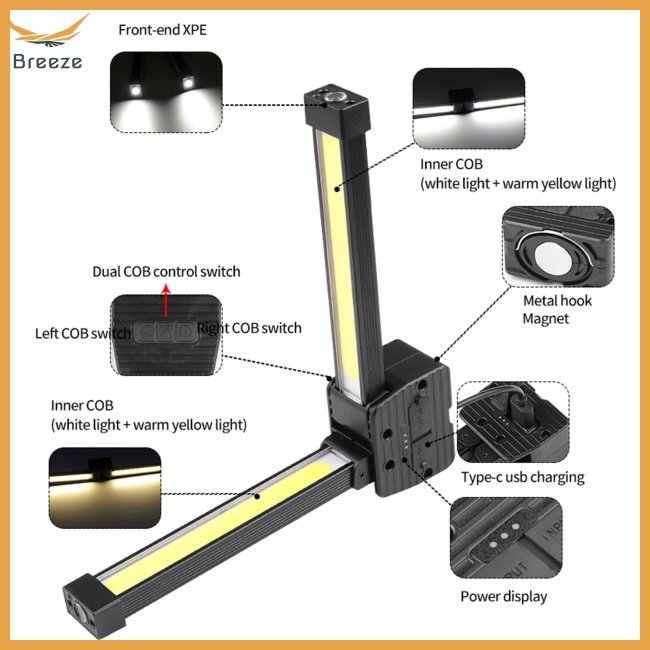 Breeze

Front-end XPE

Inner COB
(white light + warm yellow light)

Dual COB control switch

Left COB switch

Right COB switch

Metal hook
Magnet

Inner COB
(white light + warm yellow light)

Type-c usb charging

Power display