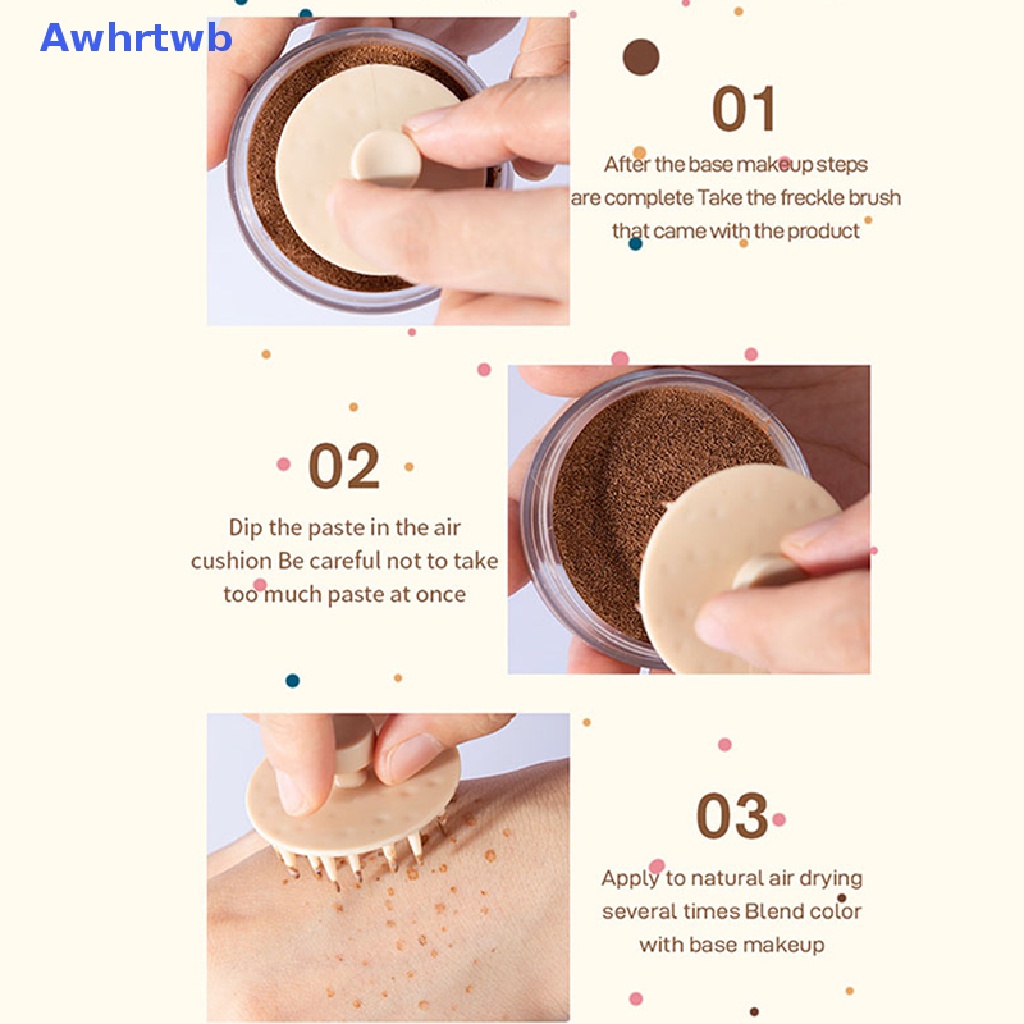 Awhrtwb

01

After the base makeup steps are complete Take the freckle brush that came with the product

02

Dip the paste in the air cushion Be careful not to take too much paste at once

03

Apply to natural air drying several times Blend color with base makeup