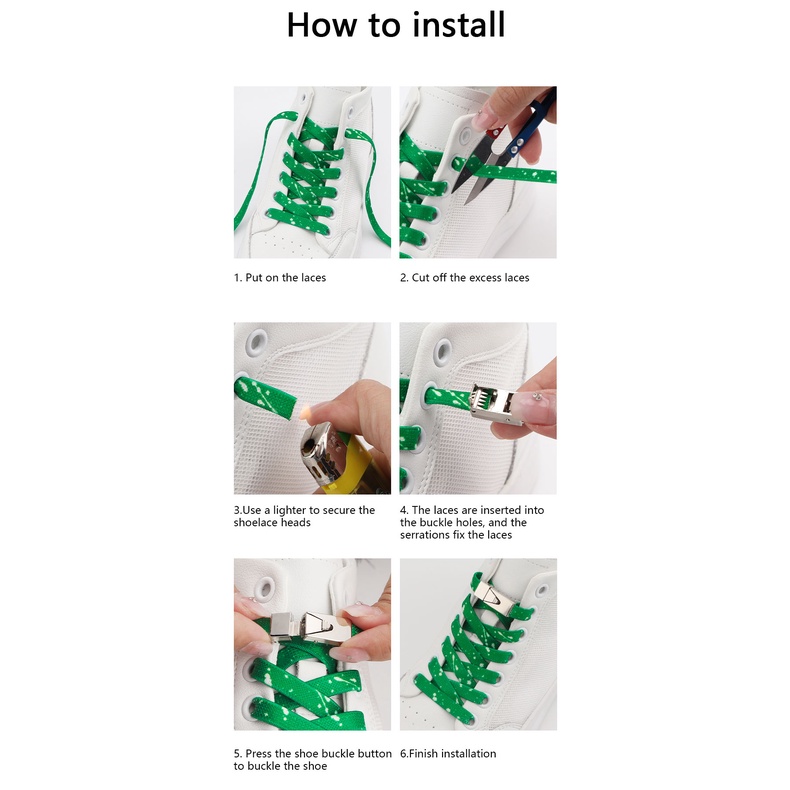 How to install

1. Put on the laces

2. Cut off the excess laces

3.Use a lighter to secure the shoelace heads

4. The laces are inserted into the buckle holes, and the serrations fix the laces

5. Press the shoe buckle button to buckle the shoe

6.Finish installation