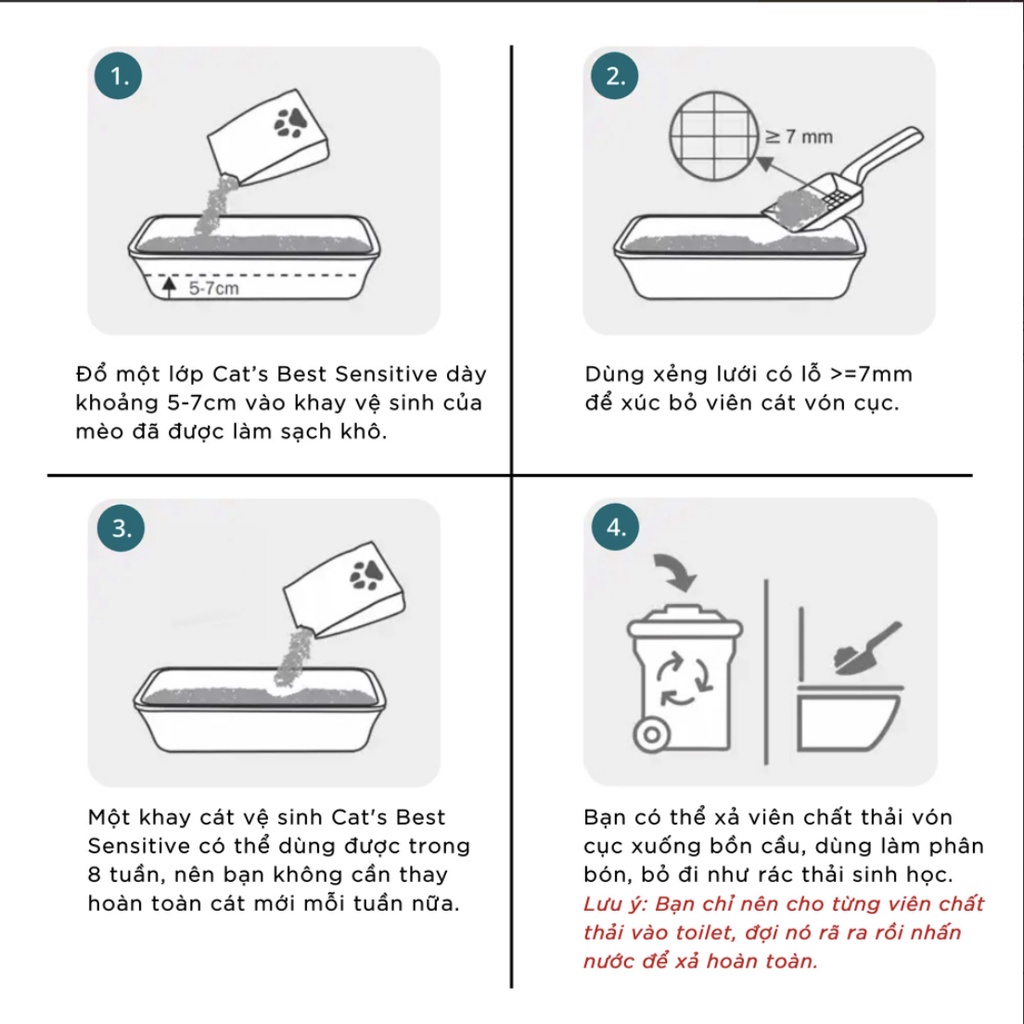 1.

5-7cm

Đổ một lớp Cat's Best Sensitive dày khoảng 5-7cm vào khay vệ sinh của mèo đã được làm sạch khô.

2.

$\geq 7$ mm

Dùng xẻng lưới có lỗ >=7mm để xúc bỏ viên cát vón cục.

3.

Một khay cát vệ sinh Cat's Best Sensitive có thể dùng được trong 8 tuần, nên bạn không cần thay hoàn toàn cát mới mỗi tuần nữa.

4.

Bạn có thể xả viên chất thải vón cục xuống bồn cầu, dùng làm phân bón, bỏ đi như rác thải sinh học.
Lưu ý: Bạn chỉ nên cho từng viên chất thải vào toilet, đợi nó rã ra rồi nhấn nước để xả hoàn toàn.