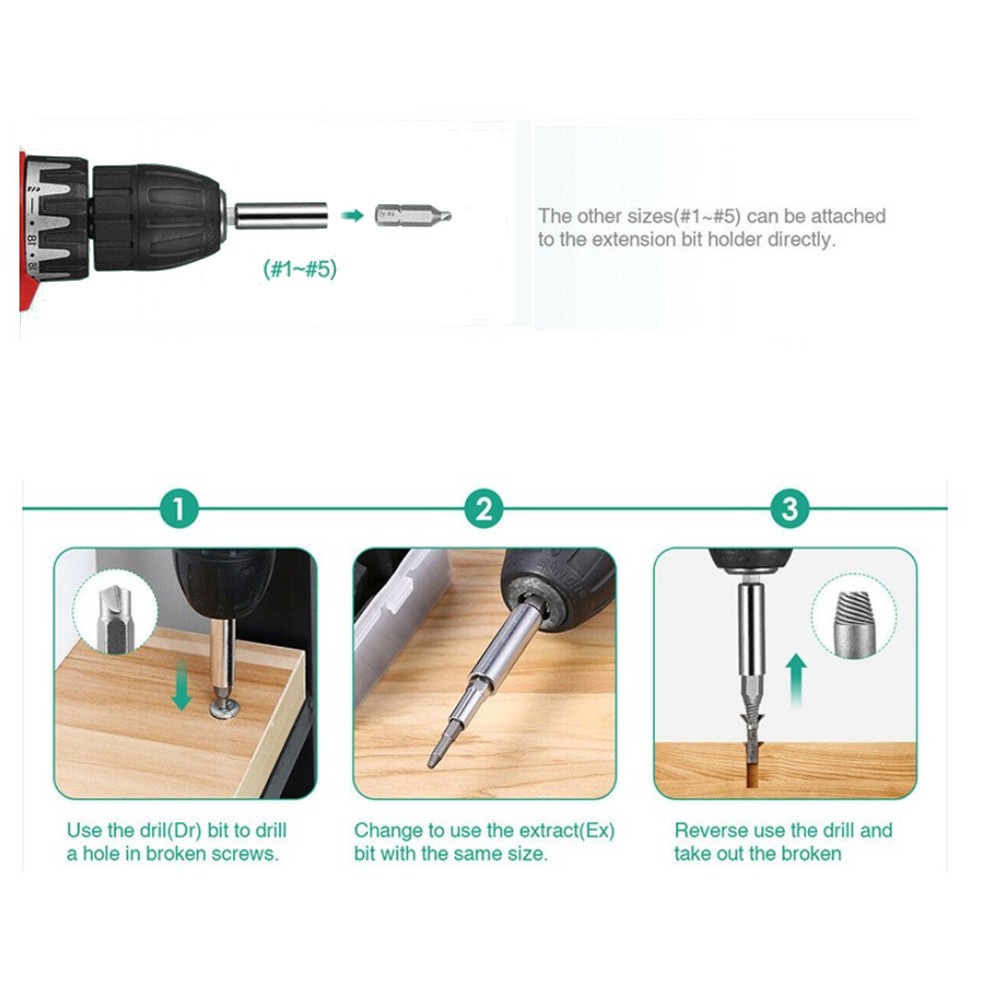 (#1~#5)

The other sizes(#1~#5) can be attached to the extension bit holder directly.

1

2

3

Use the dril(Dr) bit to drill a hole in broken screws.

Change to use the extract(Ex) bit with the same size.

Reverse use the drill and take out the broken