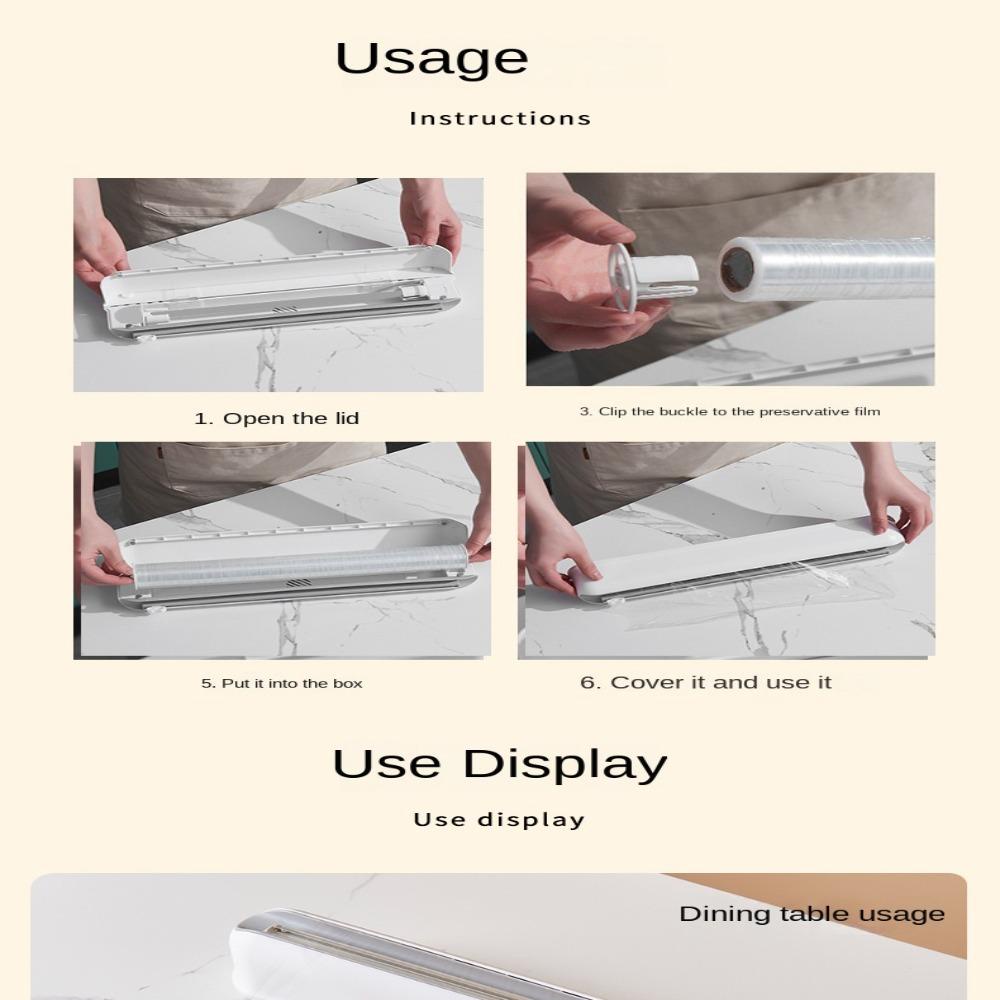 Usage

Instructions

1. Open the lid

3. Clip the buckle to the preservative film

5. Put it into the box

6. Cover it and use it

Use Display

Use display

Dining table usage