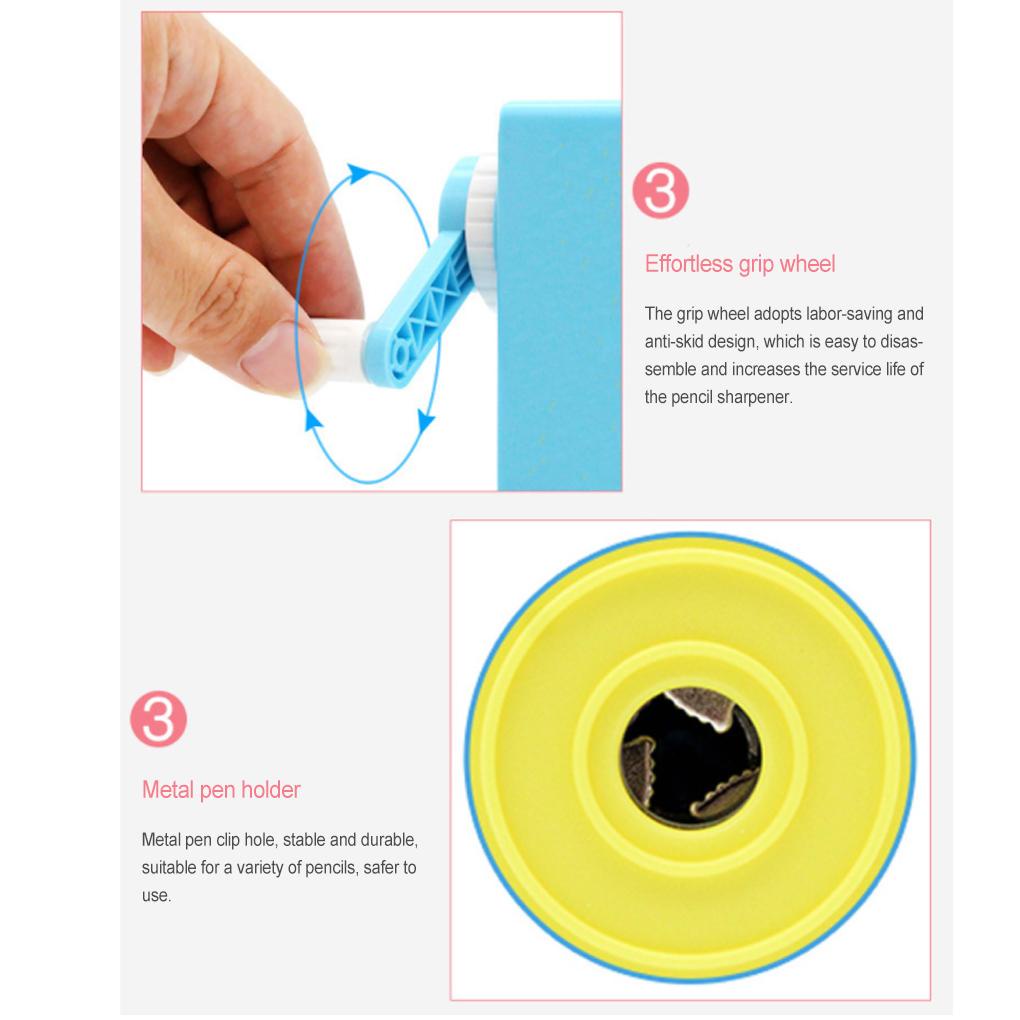 3

Effortless grip wheel

The grip wheel adopts labor-saving and anti-skid design, which is easy to disassemble and increases the service life of the pencil sharpener.

3

Metal pen holder

Metal pen clip hole, stable and durable, suitable for a variety of pencils, safer to use.