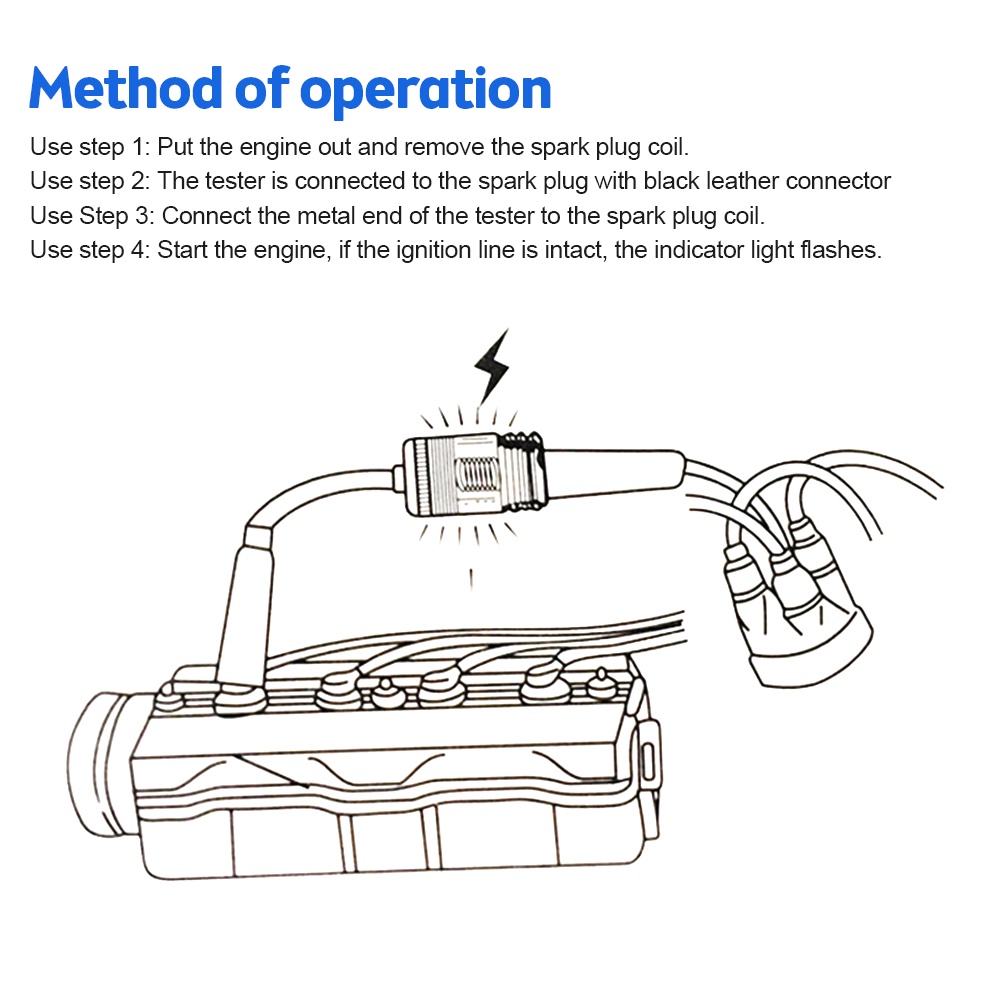 Method of operation

Use step 1: Put the engine out and remove the spark plug coil.
Use step 2: The tester is connected to the spark plug with black leather connector
Use Step 3: Connect the metal end of the tester to the spark plug coil.
Use step 4: Start the engine, if the ignition line is intact, the indicator light flashes.