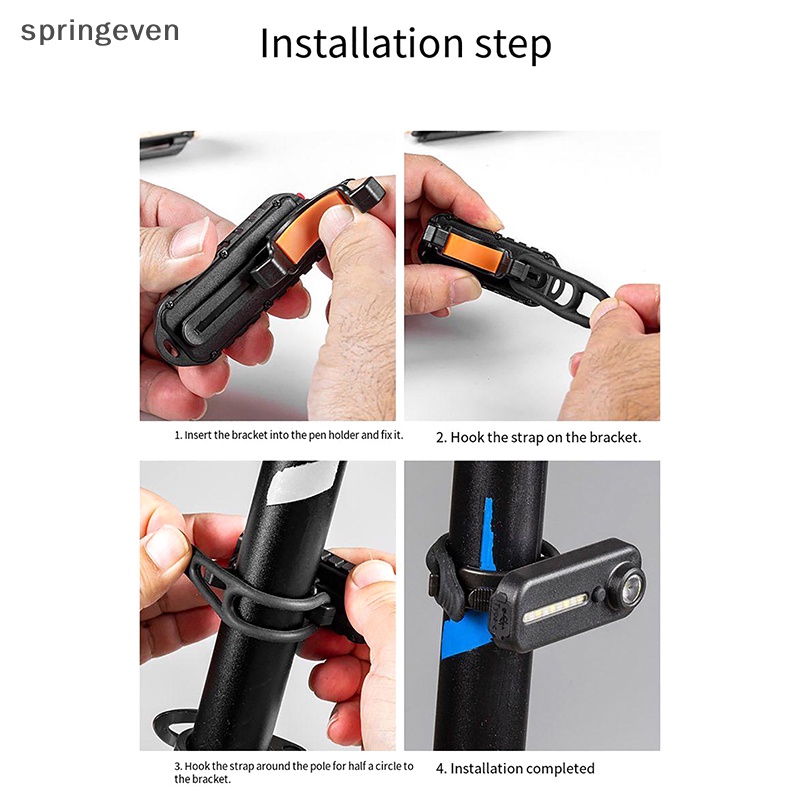 springeven

Installation step

1. Insert the bracket into the pen holder and fix it.

2. Hook the strap on the bracket.

3. Hook the strap around the pole for half a circle to the bracket.

4. Installation completed