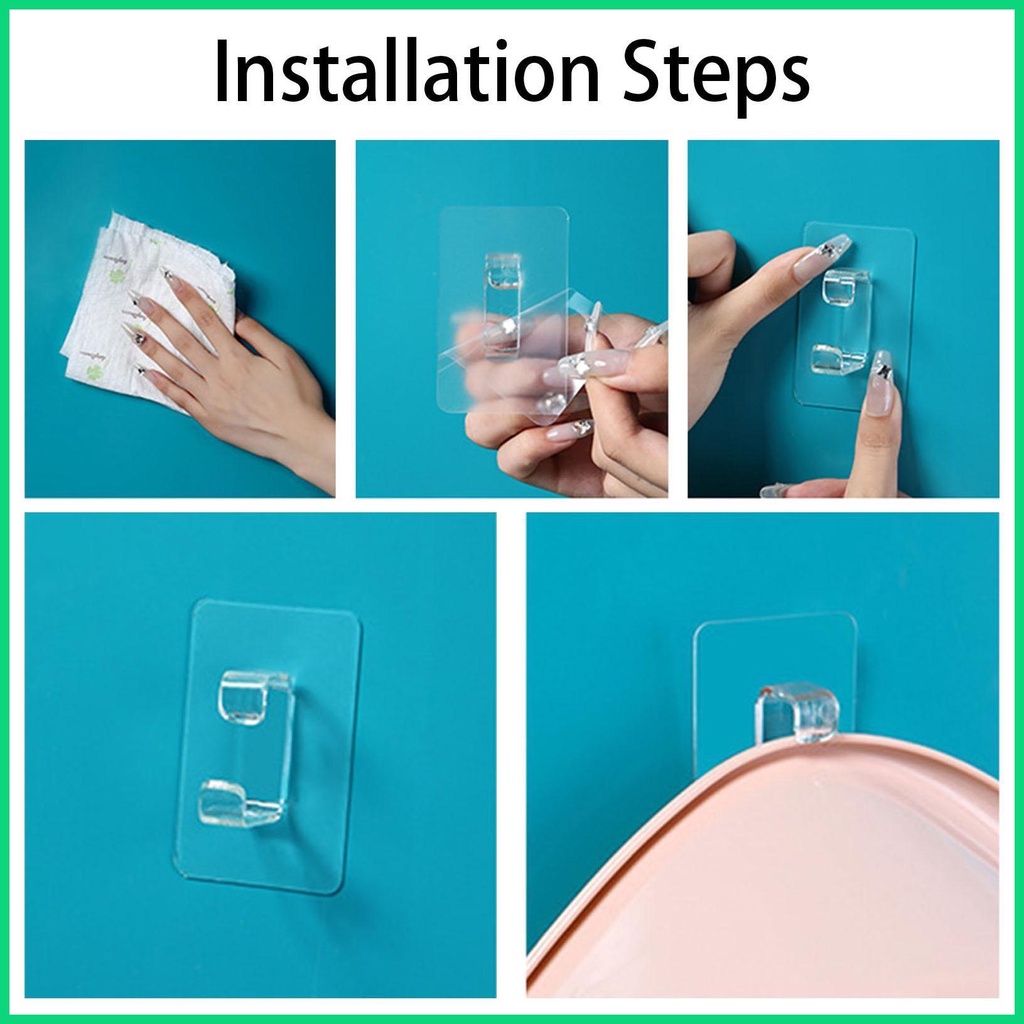 Installation Steps