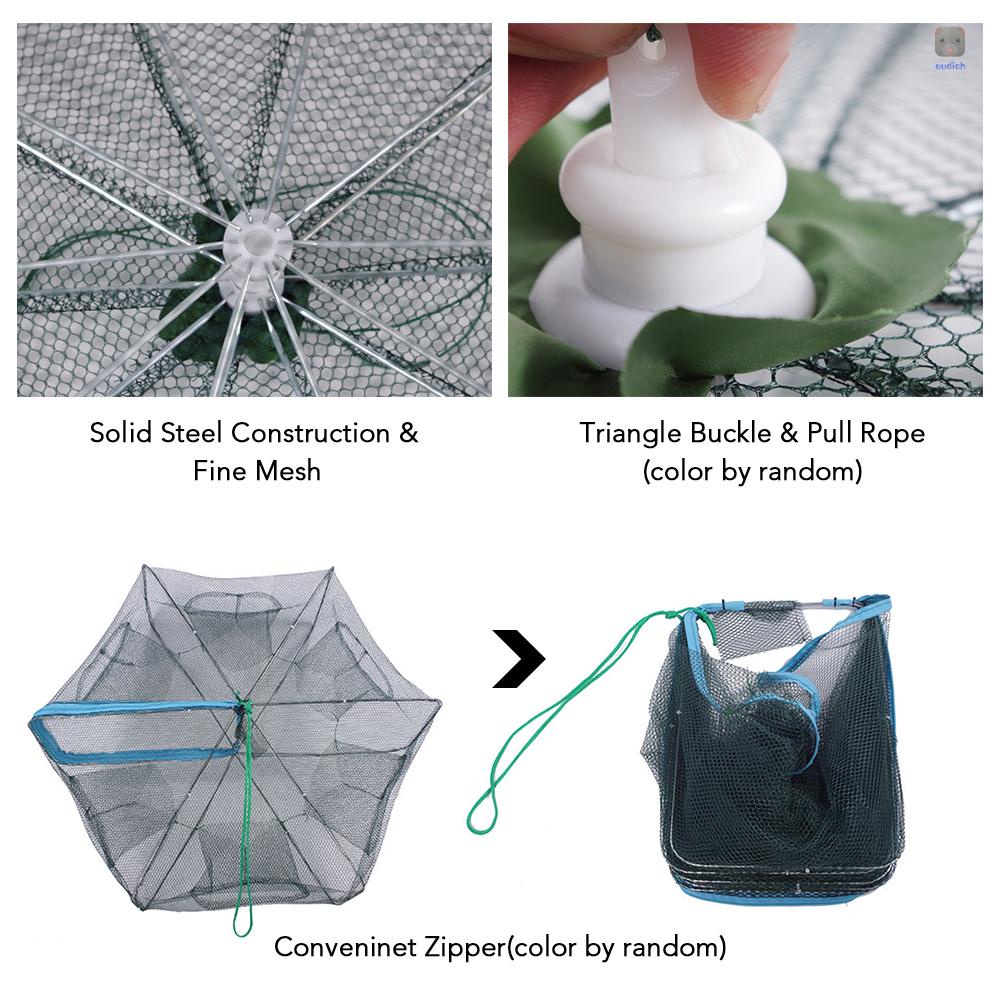 oudich

Solid Steel Construction & Fine Mesh

Triangle Buckle & Pull Rope (color by random)

Conveninet Zipper(color by random)