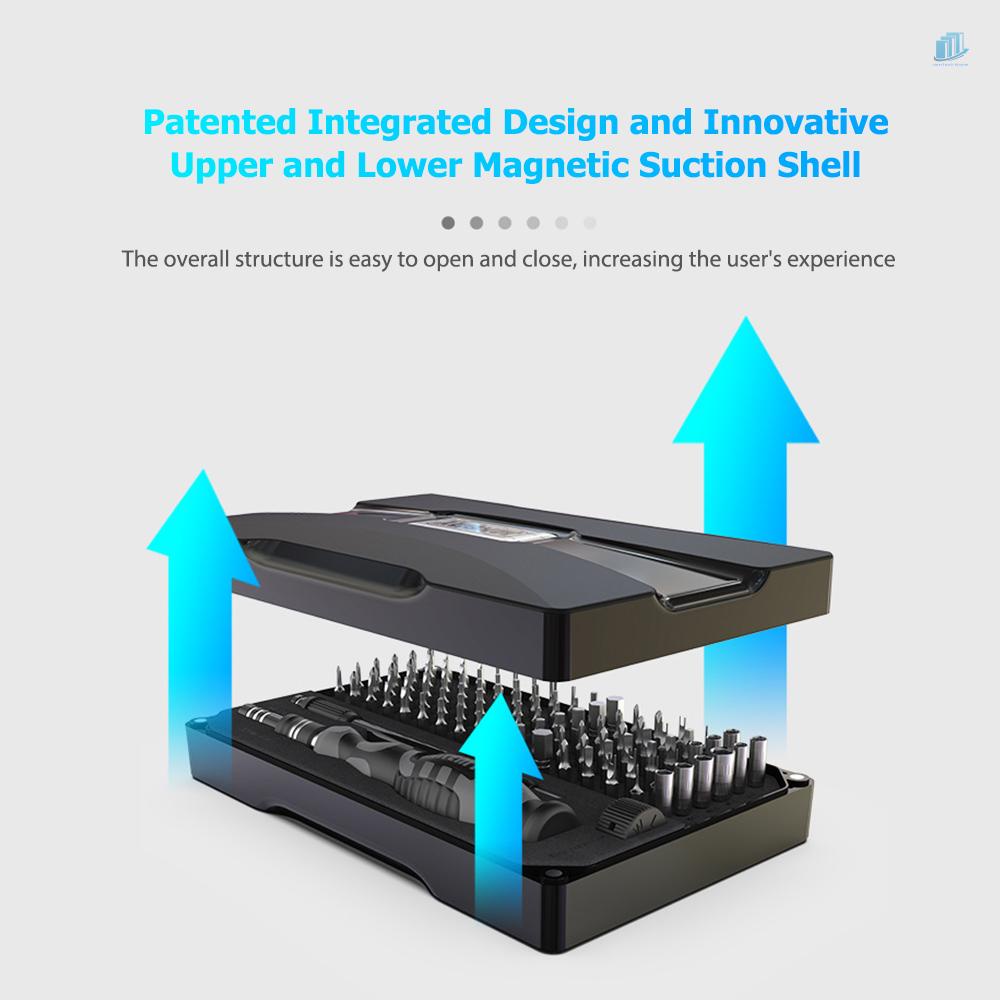 Patented Integrated Design and Innovative Upper and Lower Magnetic Suction Shell

The overall structure is easy to open and close, increasing the user's experience