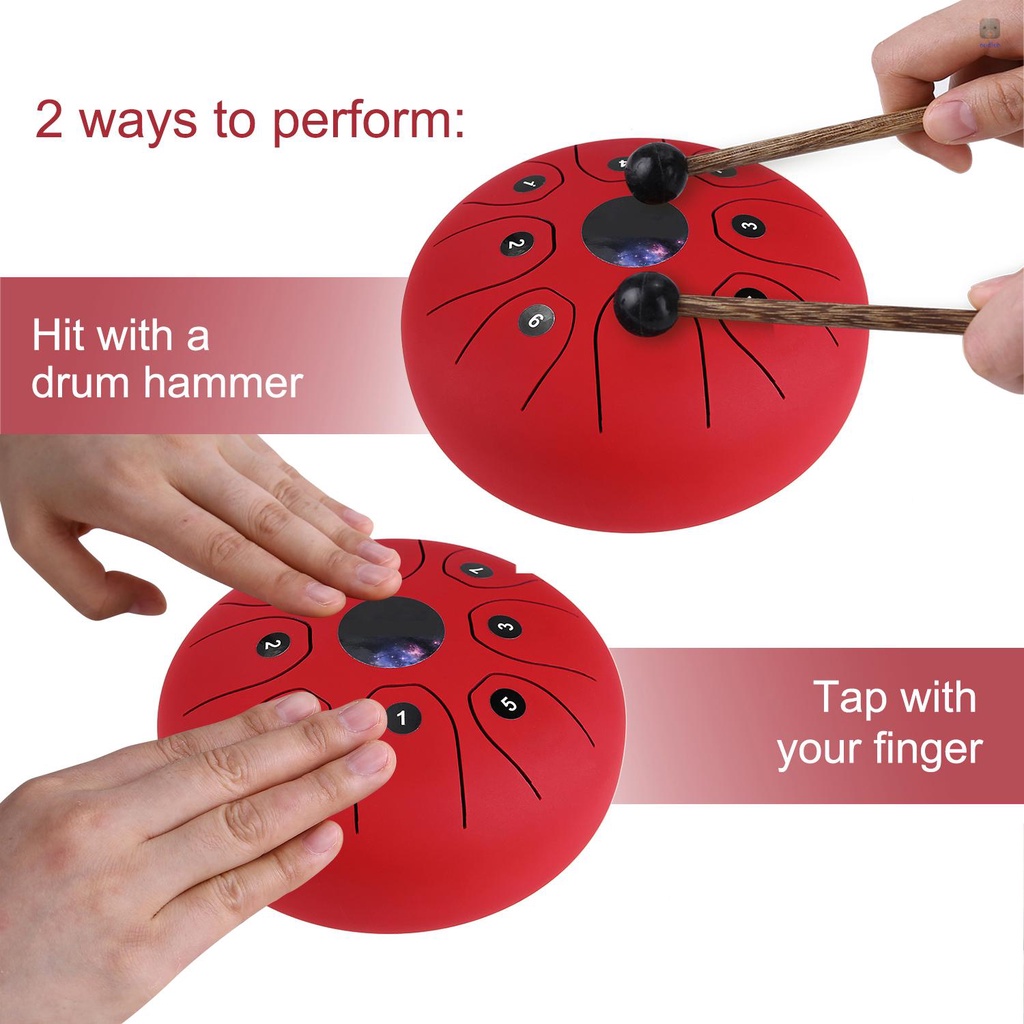 2 ways to perform:

Hit with a drum hammer

1

2

3

6

Tap with your finger

4

2

3

1

5