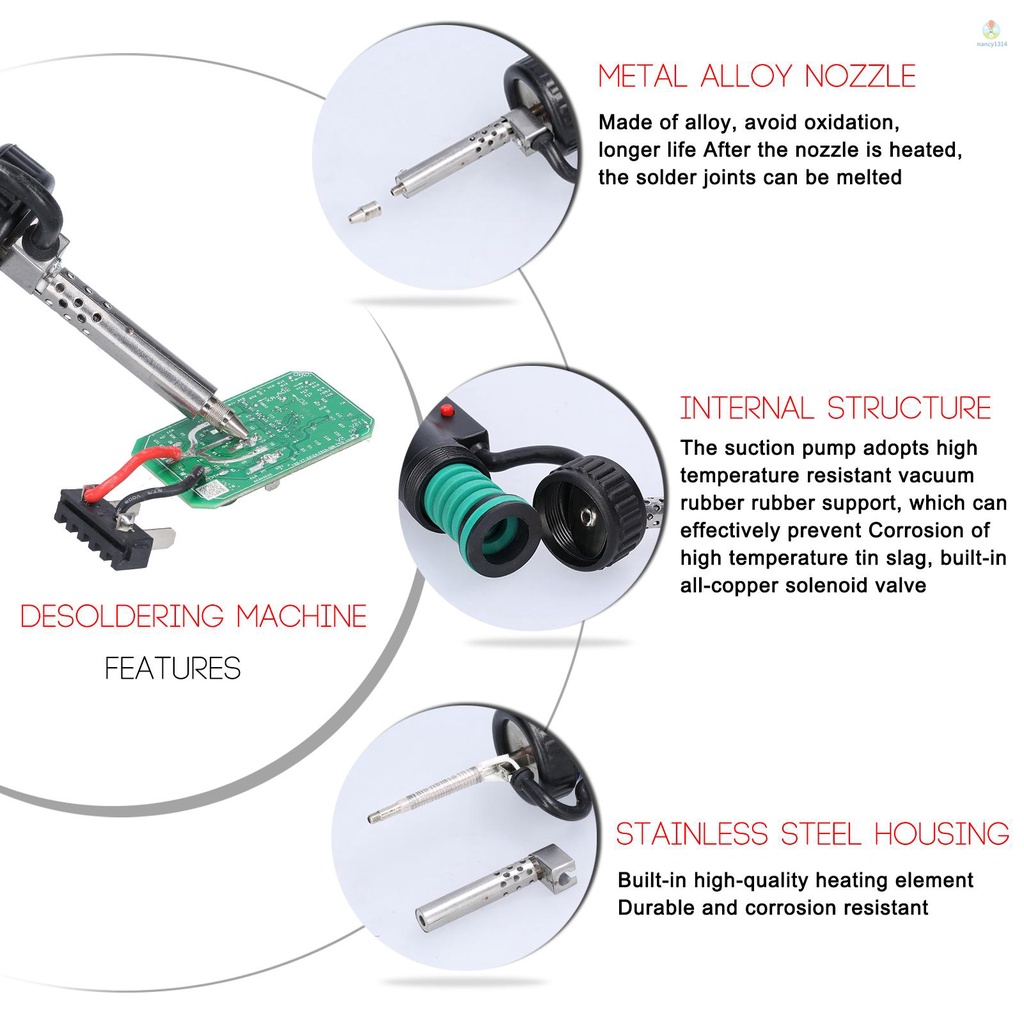 nancy1314

METAL ALLOY NOZZLE

Made of alloy, avoid oxidation, longer life After the nozzle is heated, the solder joints can be melted

INTERNAL STRUCTURE

The suction pump adopts high temperature resistant vacuum rubber rubber support, which can effectively prevent Corrosion of high temperature tin slag, built-in all-copper solenoid valve

DESOLDERING MACHINE

FEATURES

STAINLESS STEEL HOUSING

Built-in high-quality heating element Durable and corrosion resistant