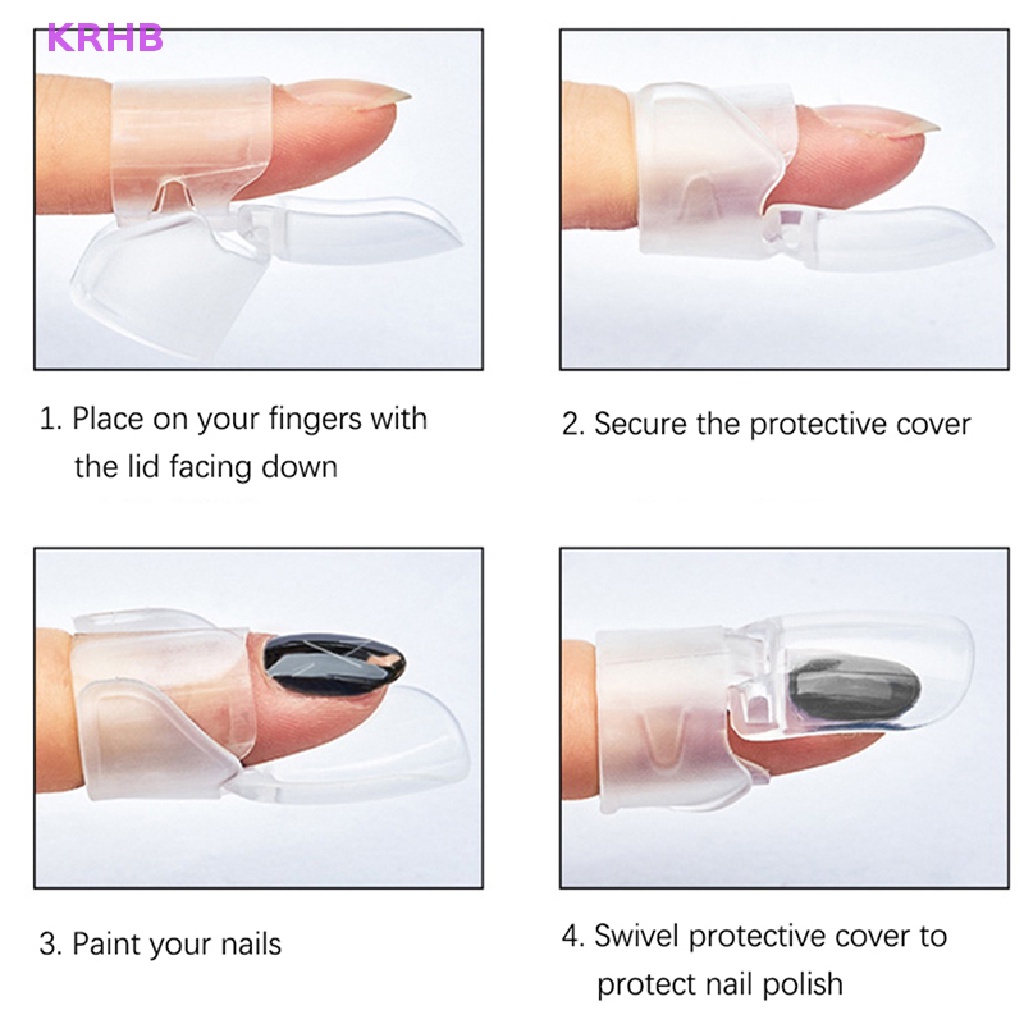 KRHB

1. Place on your fingers with the lid facing down

2. Secure the protective cover

3. Paint your nails

4. Swivel protective cover to protect nail polish