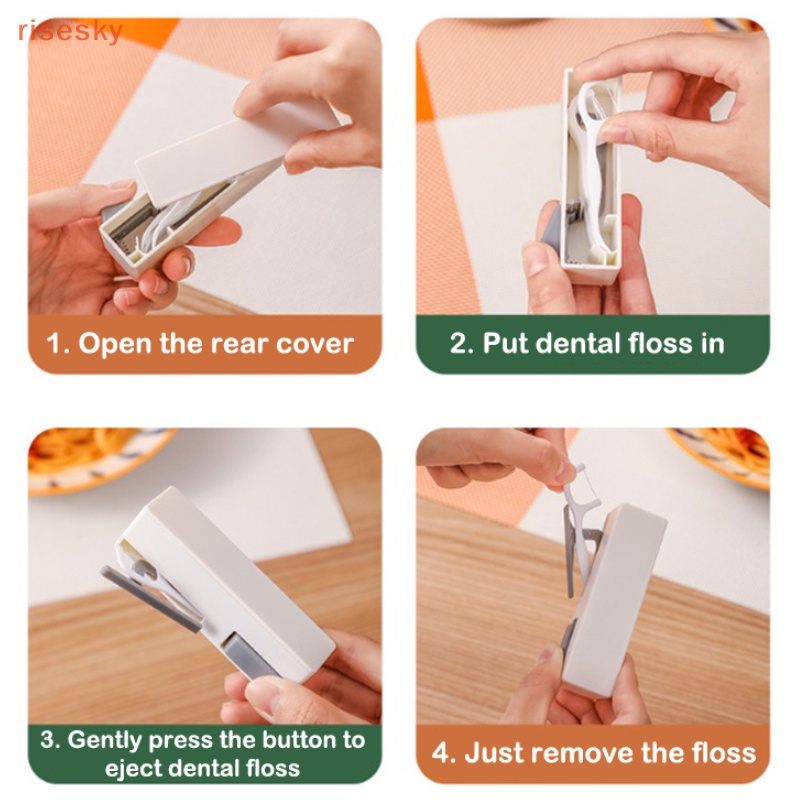 risesky

1. Open the rear cover

2. Put dental floss in

3. Gently press the button to eject dental floss

4. Just remove the floss