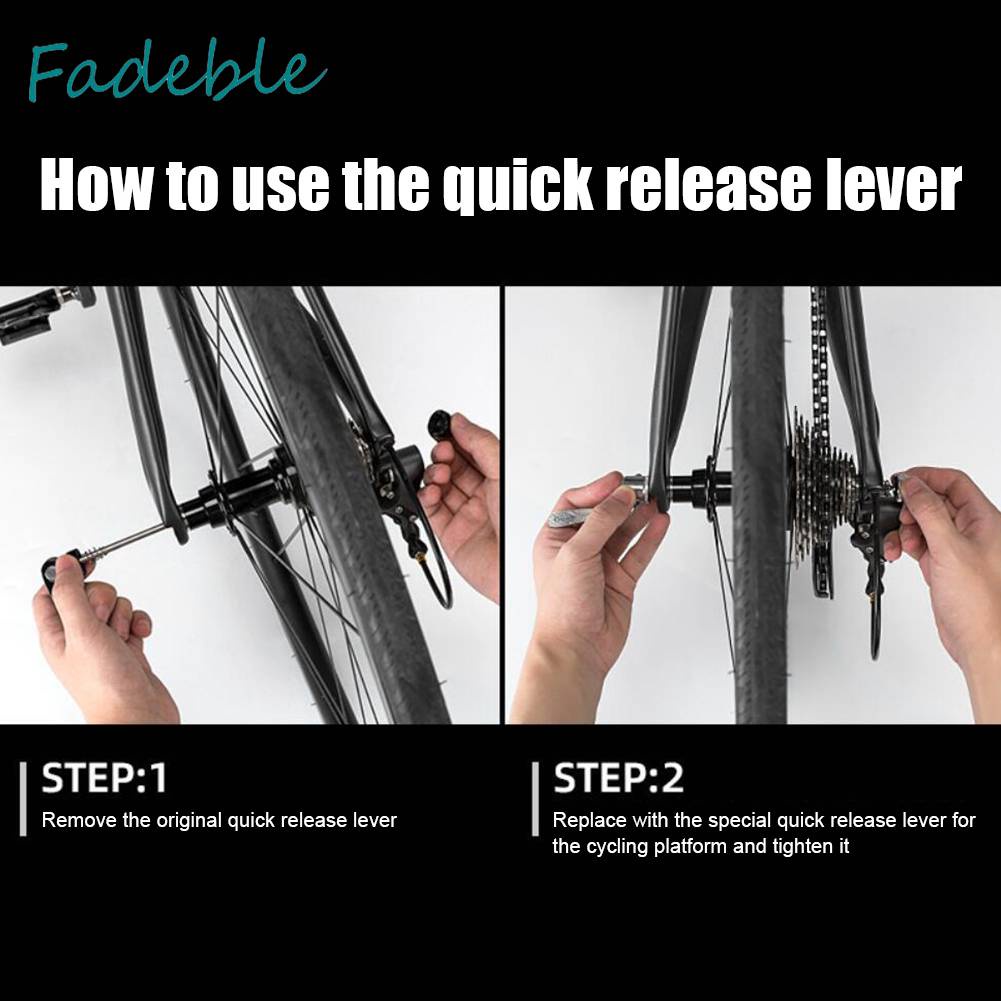 Fadeble

How to use the quick release lever

STEP:1
Remove the original quick release lever

STEP:2
Replace with the special quick release lever for the cycling platform and tighten it