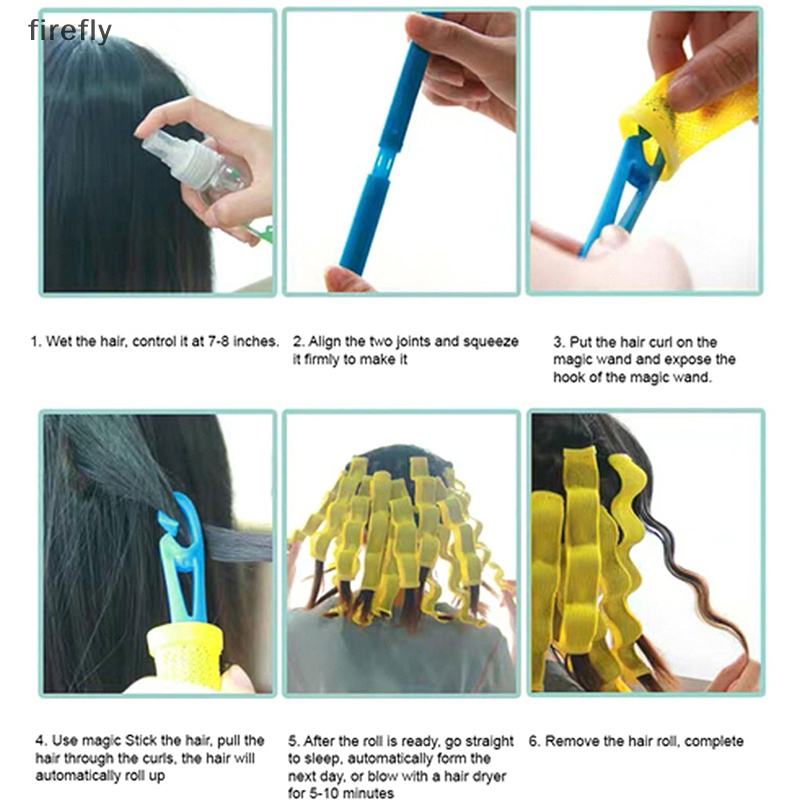 firefly

1. Wet the hair, control it at 7-8 inches.

2. Align the two joints and squeeze it firmly to make it

3. Put the hair curl on the magic wand and expose the hook of the magic wand.

4. Use magic Stick the hair, pull the hair through the curls, the hair will automatically roll up

5. After the roll is ready, go straight to sleep, automatically form the next day, or blow with a hair dryer for 5-10 minutes

6. Remove the hair roll, complete