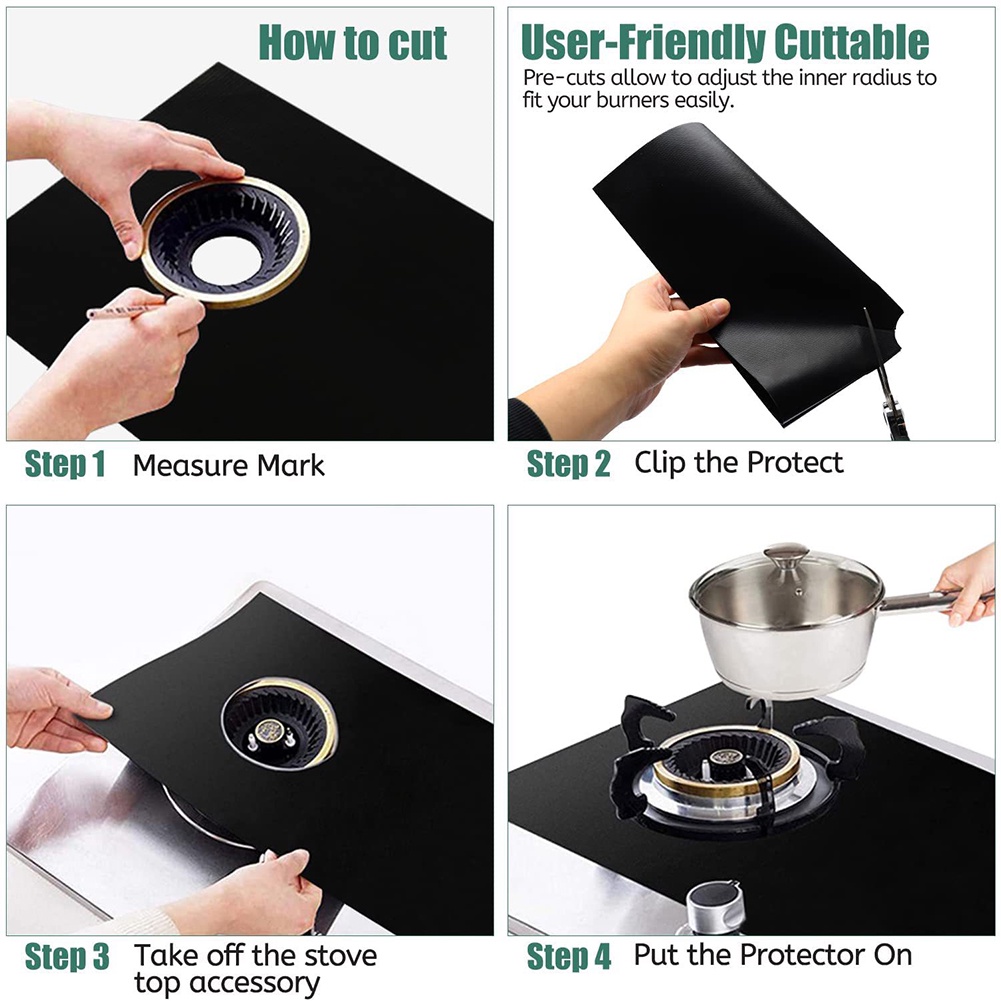 How to cut

User-Friendly Cuttable

Pre-cuts allow to adjust the inner radius to fit your burners easily.

Step 1 Measure Mark

Step 2 Clip the Protect

Step 3 Take off the stove top accessory

Step 4 Put the Protector On