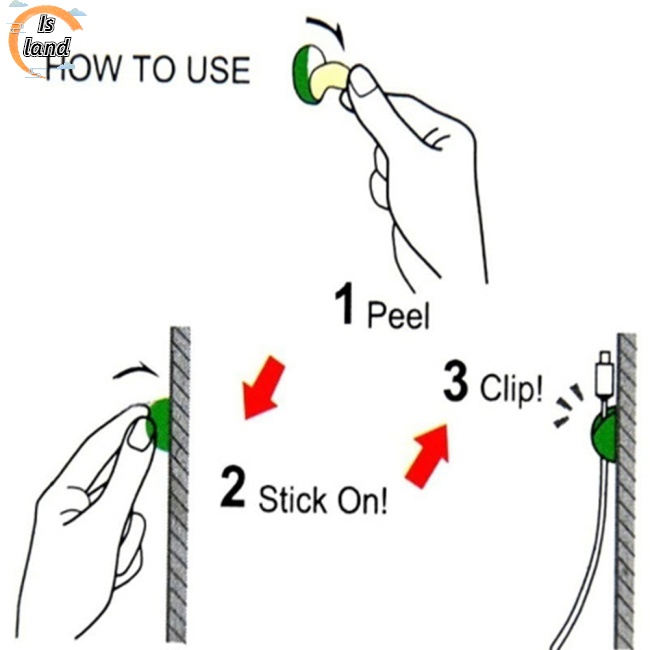 Is land

HOW TO USE

1 Peel

2 Stick On!

3 Clip!