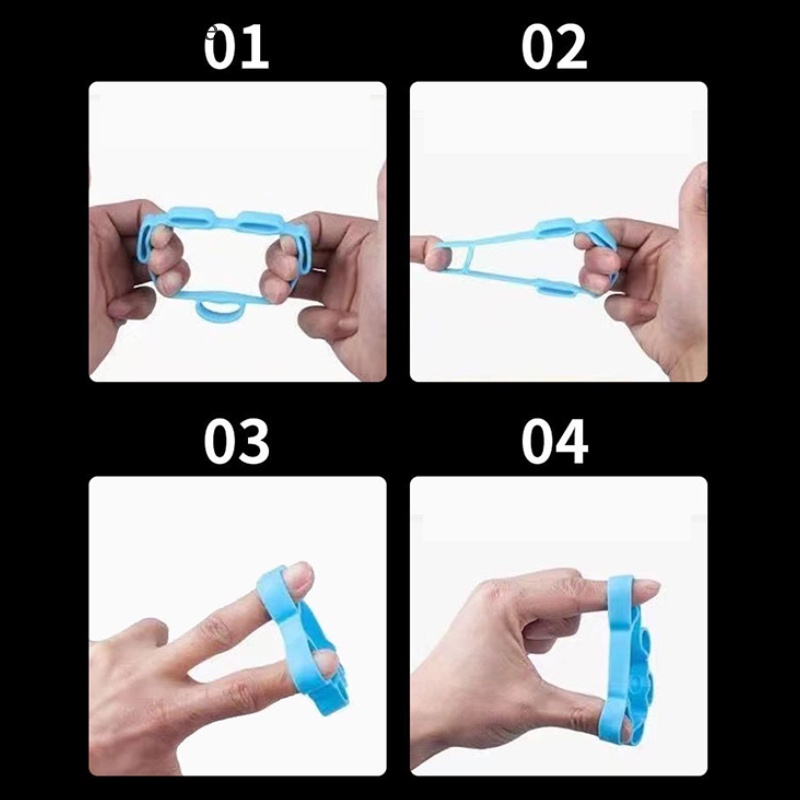 01
02
03
04